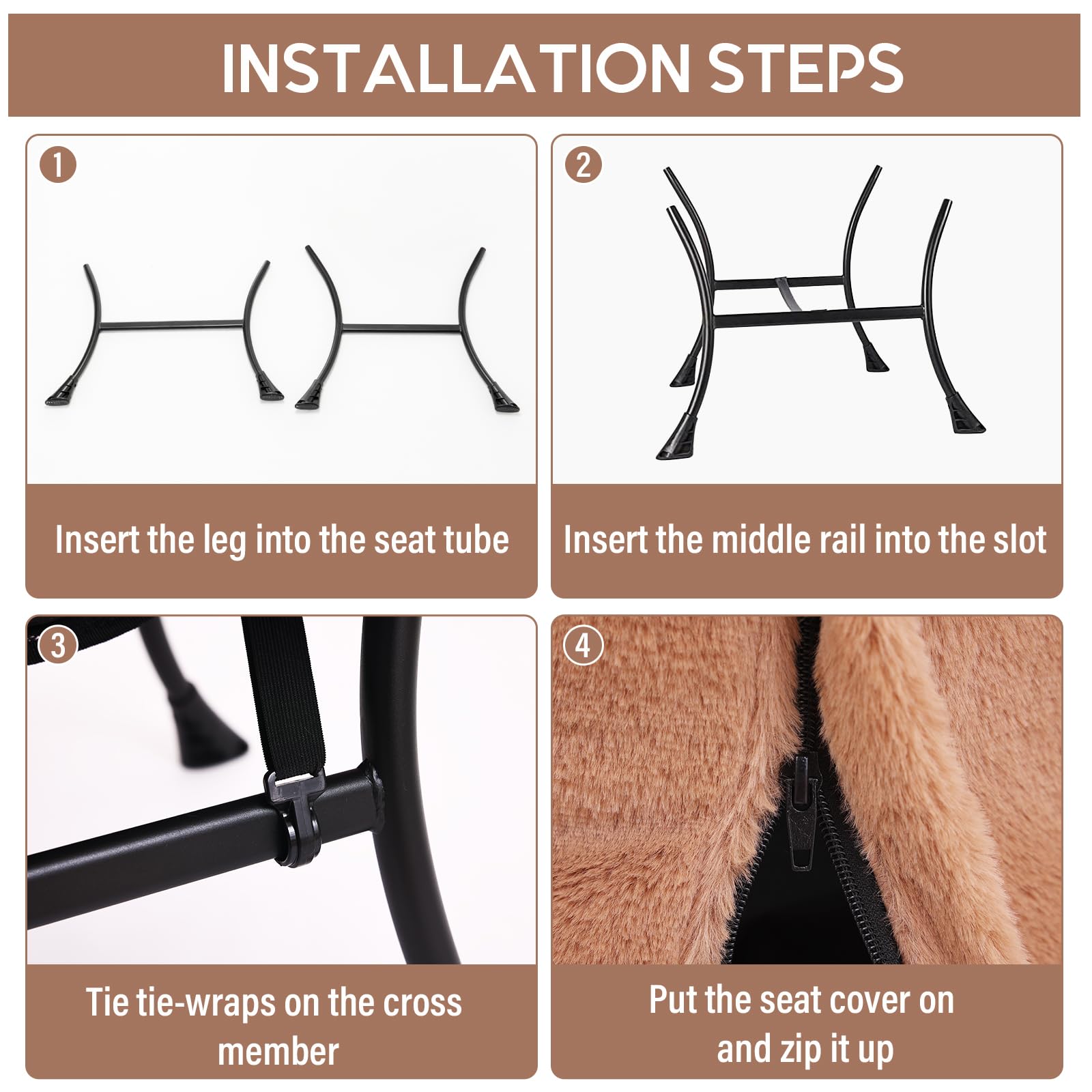 INSTALLATION STEPS

1

Insert the leg into the seat tube

2

Insert the middle rail into the slot

3

Tie tie-wraps on the cross member

4

Put the seat cover on and zip it up