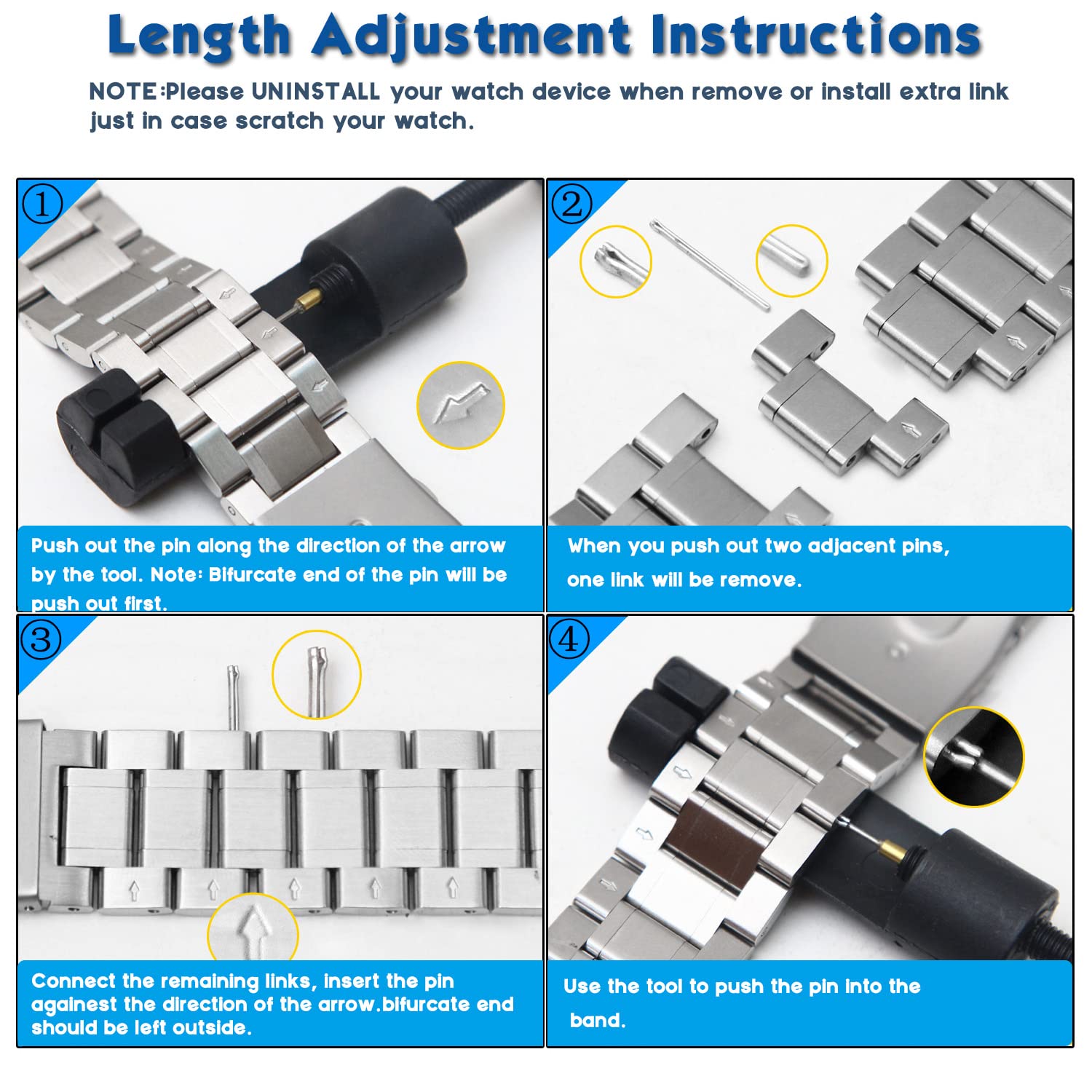 Length Adjustment Instructions

NOTE:Please UNINSTALL your watch device when remove or install extra link just in case scratch your watch.

①

Push out the pin along the direction of the arrow by the tool. Note: Bifurcate end of the pin will be push out first.

②

When you push out two adjacent pins, one link will be remove.

③

Connect the remaining links, insert the pin againest the direction of the arrow.bifurcate end should be left outside.

④

Use the tool to push the pin into the band.