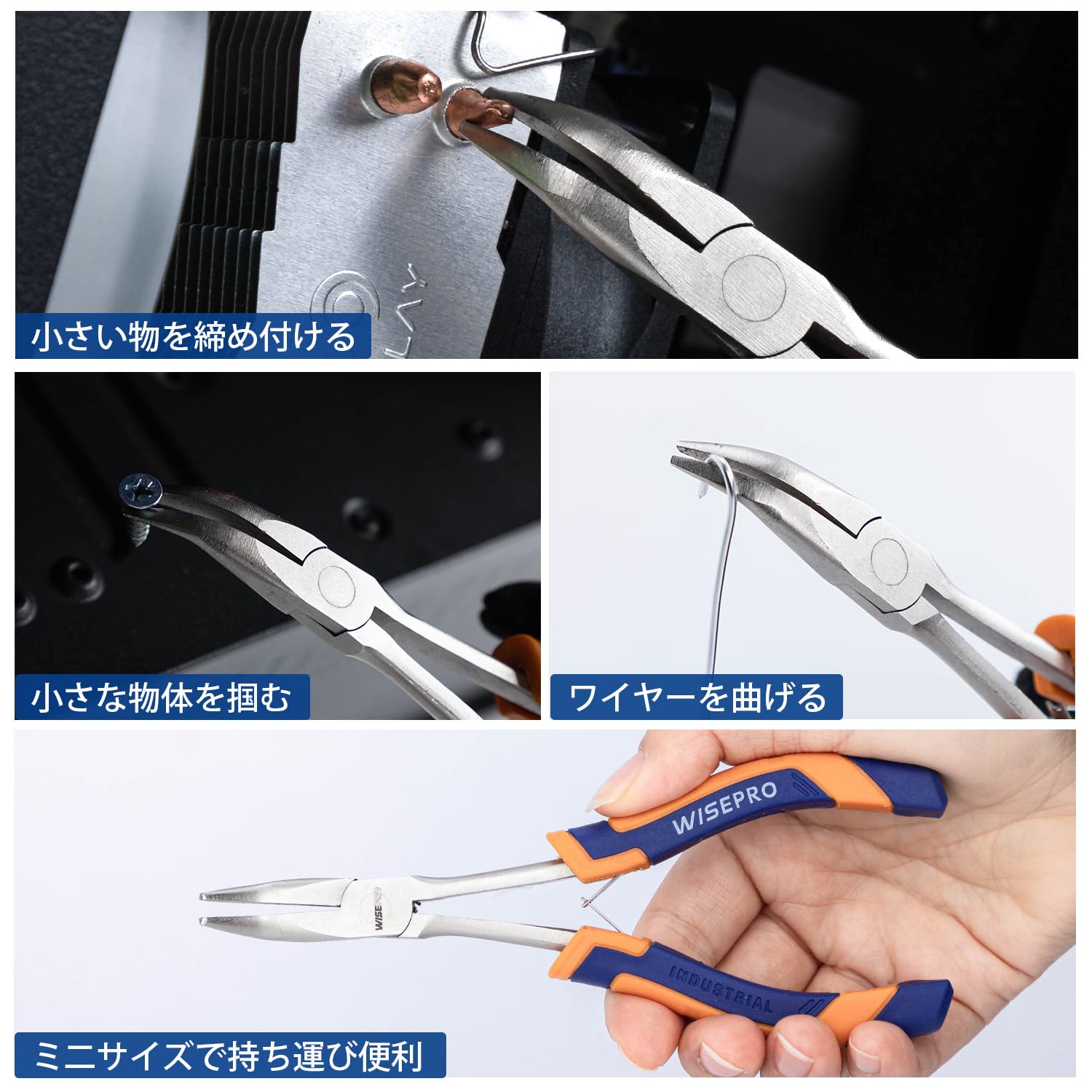 小さい物を締め付ける

小さな物体を掴む

ワイヤーを曲げる

WISEPRO

WISEPRO

INDUSTRIAL

ミニサイズで持ち運び便利