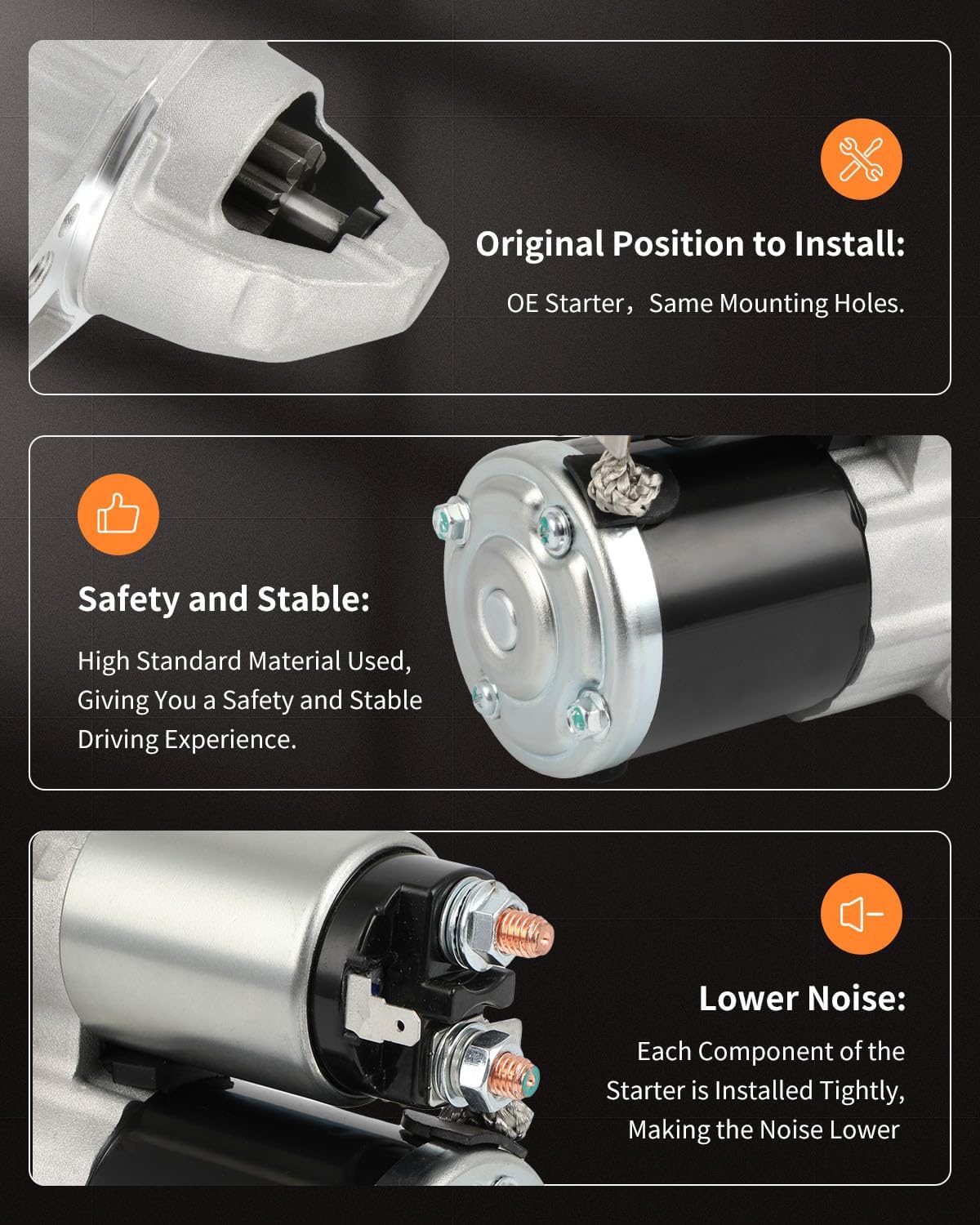 Original Position to Install:

OE Starter，Same Mounting Holes.

Safety and Stable:

High Standard Material Used, Giving You a Safety and Stable Driving Experience.

Lower Noise:

Each Component of the Starter is Installed Tightly, Making the Noise Lower