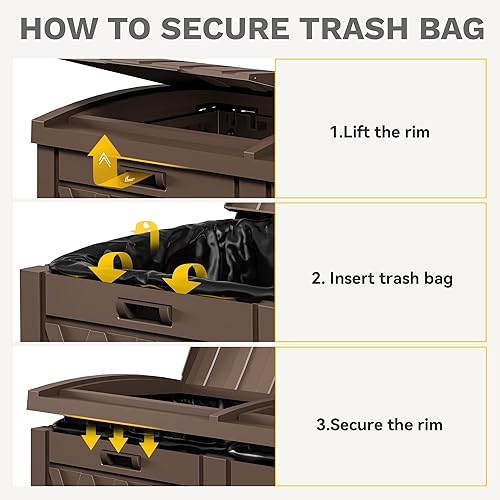 HOW TO SECURE TRASH BAG

1.Lift the rim

2. Insert trash bag

3.Secure the rim