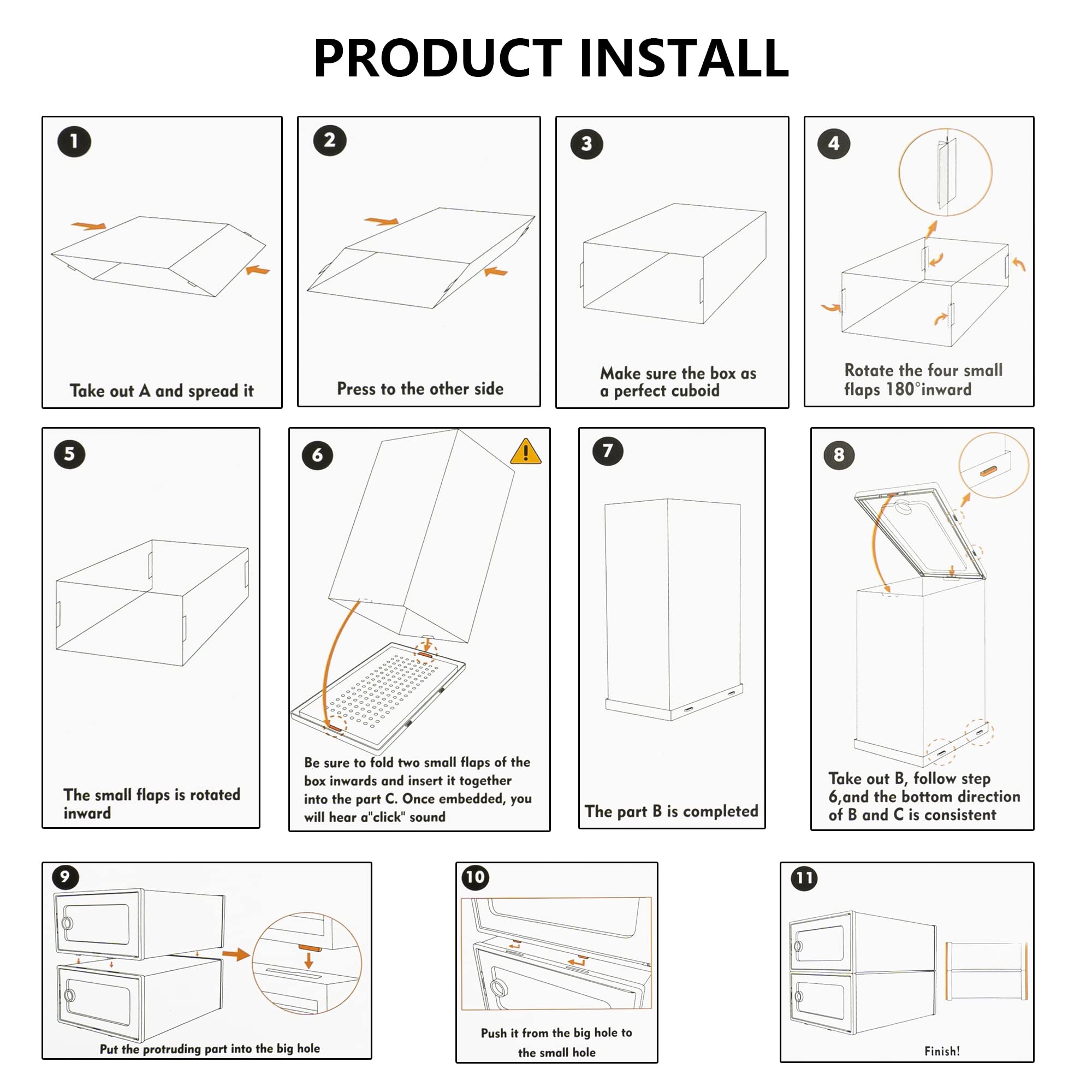 PRODUCT INSTALL

1
Take out A and spread it

2
Press to the other side

3
Make sure the box as a perfect cuboid

4
Rotate the four small flaps 180°inward

5
The small flaps is rotated inward

6
Be sure to fold two small flaps of the box inwards and insert it together into the part C. Once embedded, you will hear a"click" sound

7
The part B is completed

8
Take out B, follow step 6,and the bottom direction of B and C is consistent

9
Put the protruding part into the big hole

10
Push it from the big hole to the small hole

11
Finish!