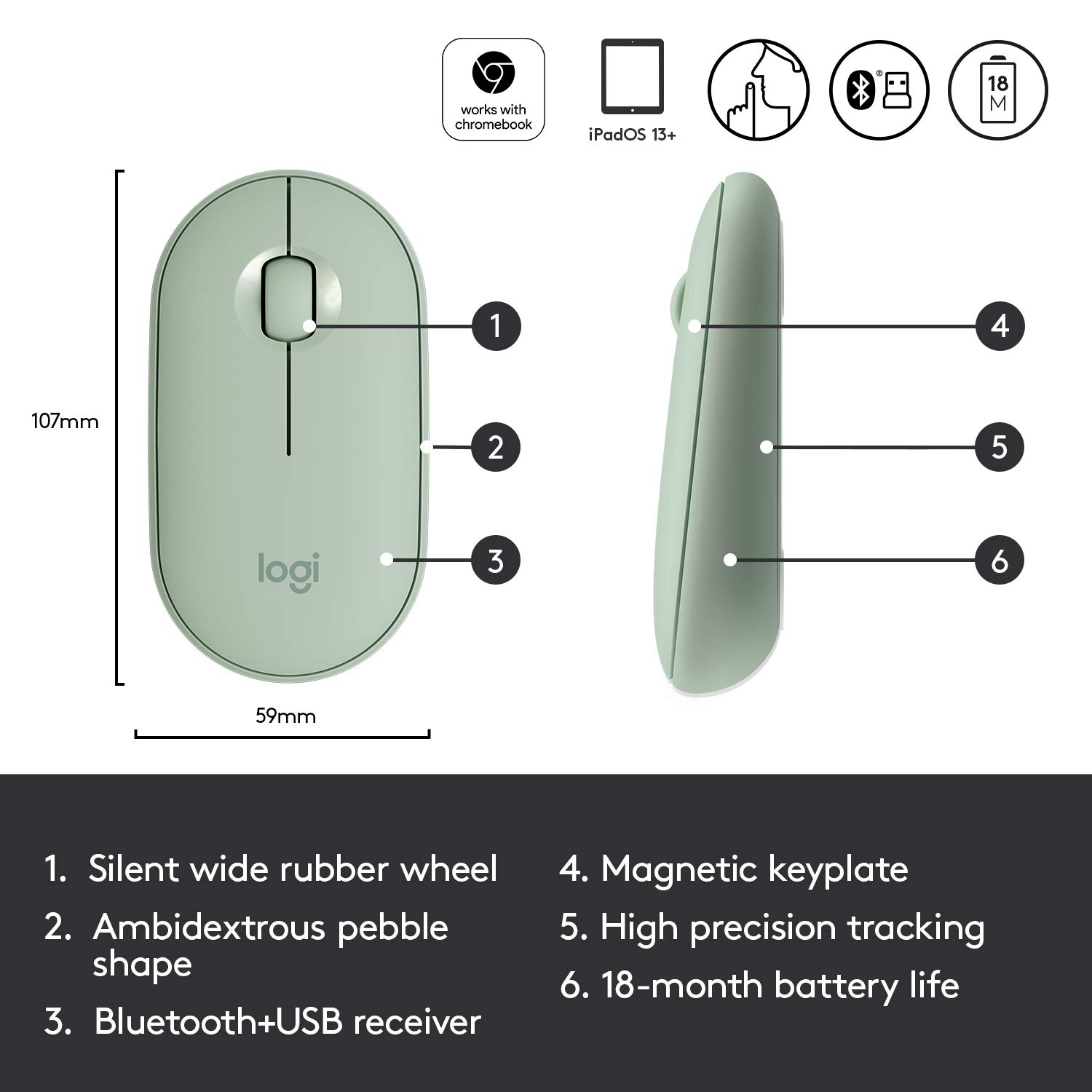 works with chromebook

iPadOS 13+

18
M

107mm

59mm

logi

1

2

3

4

5

6

1. Silent wide rubber wheel

2. Ambidextrous pebble shape

3. Bluetooth+USB receiver

4. Magnetic keyplate

5. High precision tracking

6. 18-month battery life