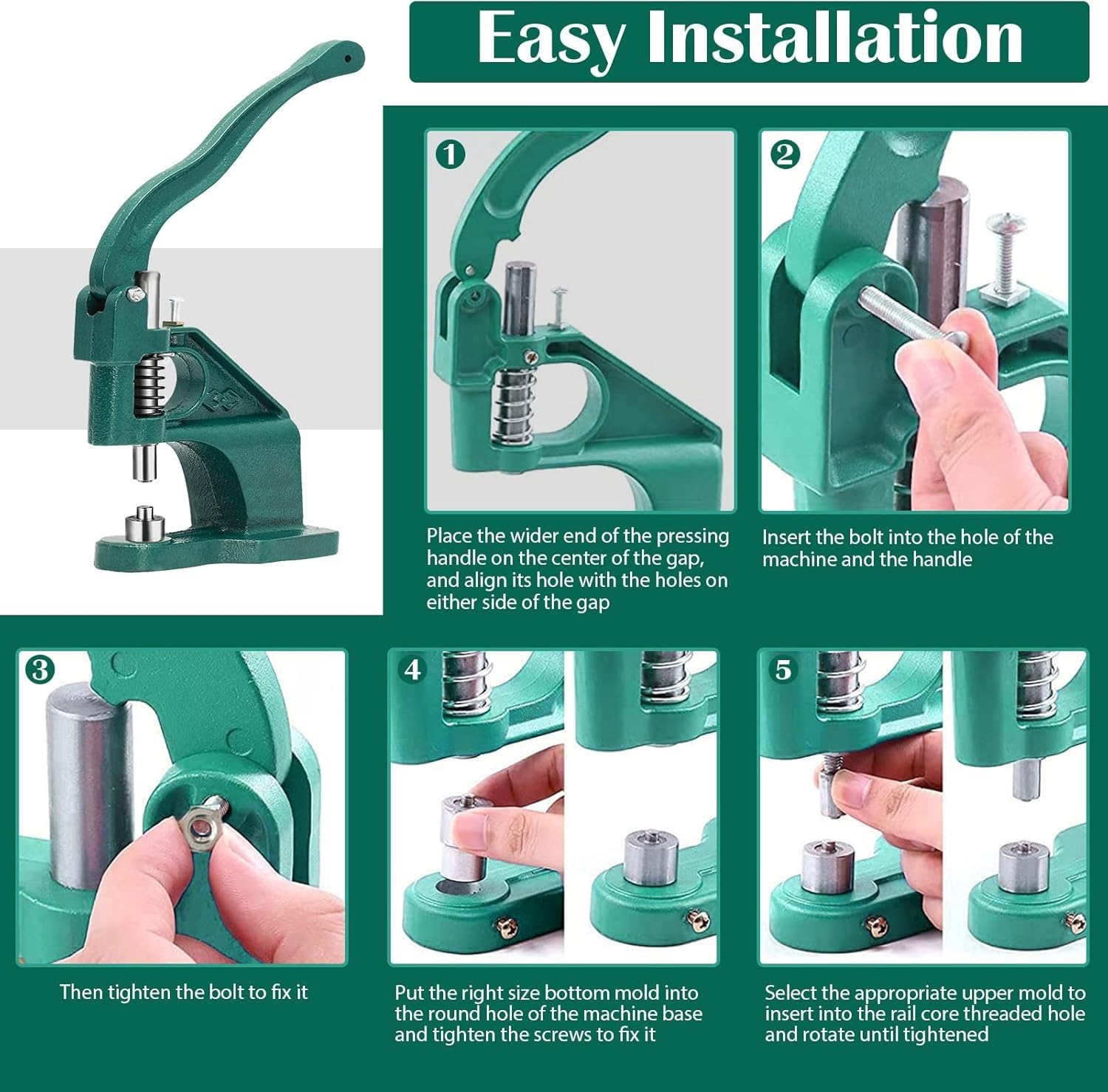 Easy Installation

1

Place the wider end of the pressing handle on the center of the gap, and align its hole with the holes on either side of the gap

2

Insert the bolt into the hole of the machine and the handle

3

Then tighten the bolt to fix it

4

Put the right size bottom mold into the round hole of the machine base and tighten the screws to fix it

5

Select the appropriate upper mold to insert into the rail core threaded hole and rotate until tightened