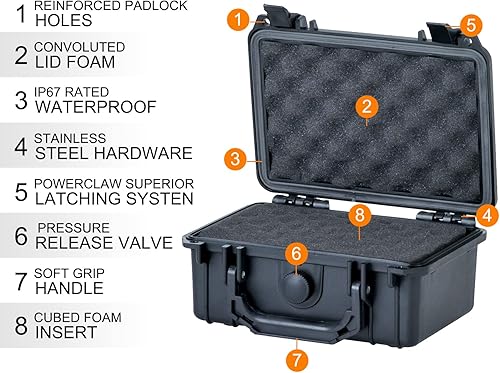 1 REINFORCED PADLOCK HOLES

2 CONVOLUTED LID FOAM

3 IP67 RATED WATERPROOF

4 STAINLESS STEEL HARDWARE

5 POWERCLAW SUPERIOR LATCHING SYSTEN

6 PRESSURE RELEASE VALVE

7 SOFT GRIP HANDLE

8 CUBED FOAM INSERT

1
5
2
3
8
4
6
7