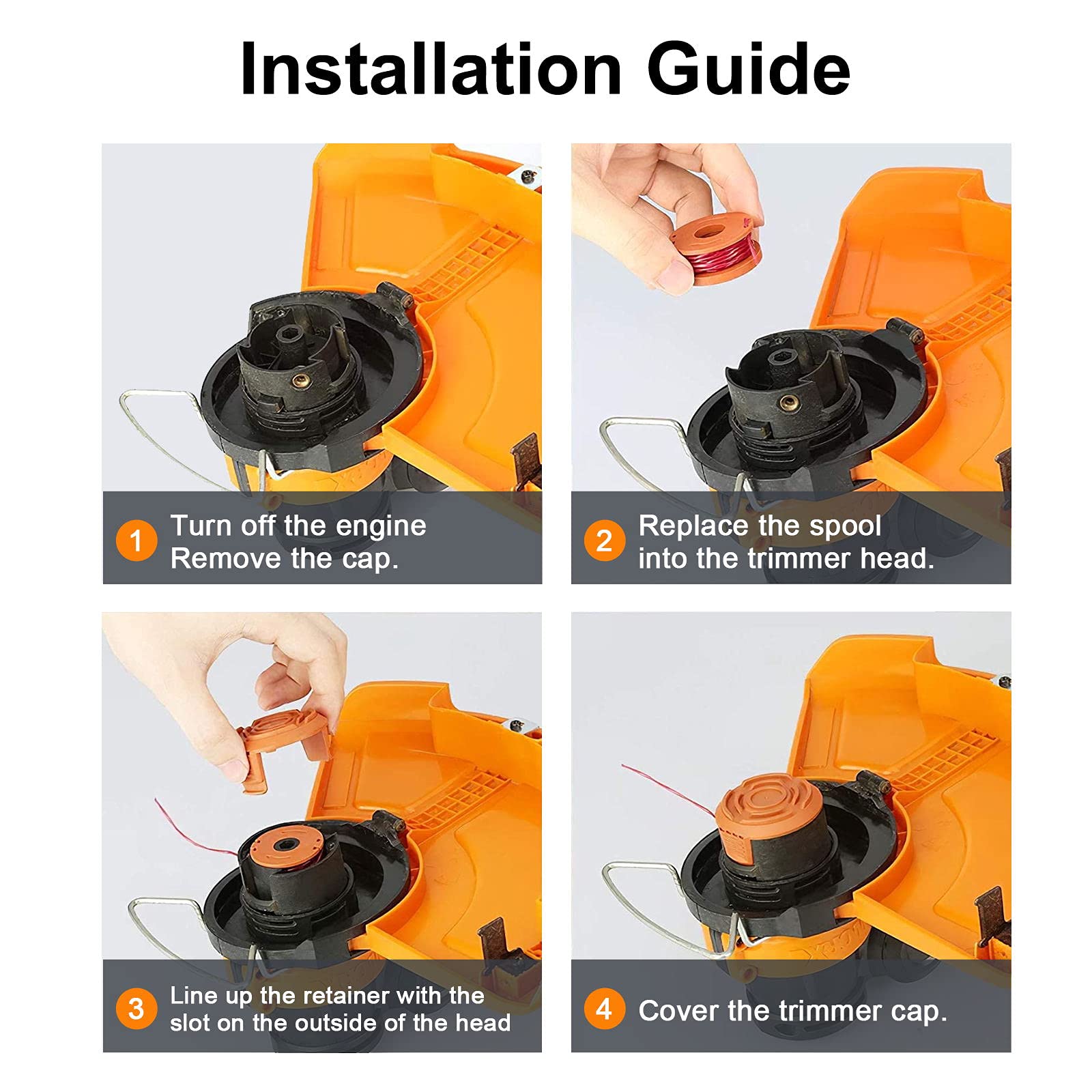 Installation Guide

1 Turn off the engine
Remove the cap.

2 Replace the spool
into the trimmer head.

3 Line up the retainer with the
slot on the outside of the head

4 Cover the trimmer cap.