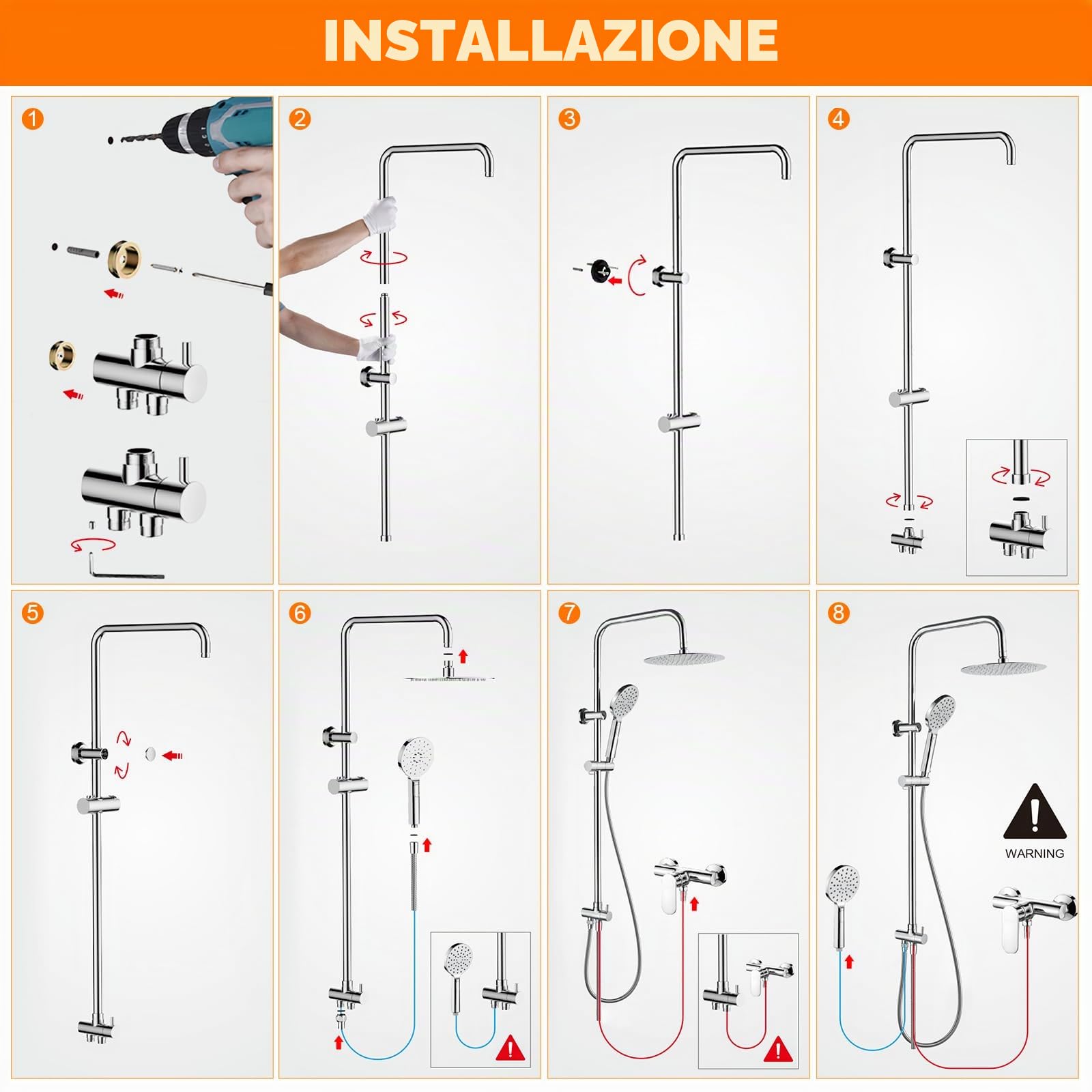 INSTALLAZIONE

1

2

3

4

5

6

7

8

WARNING