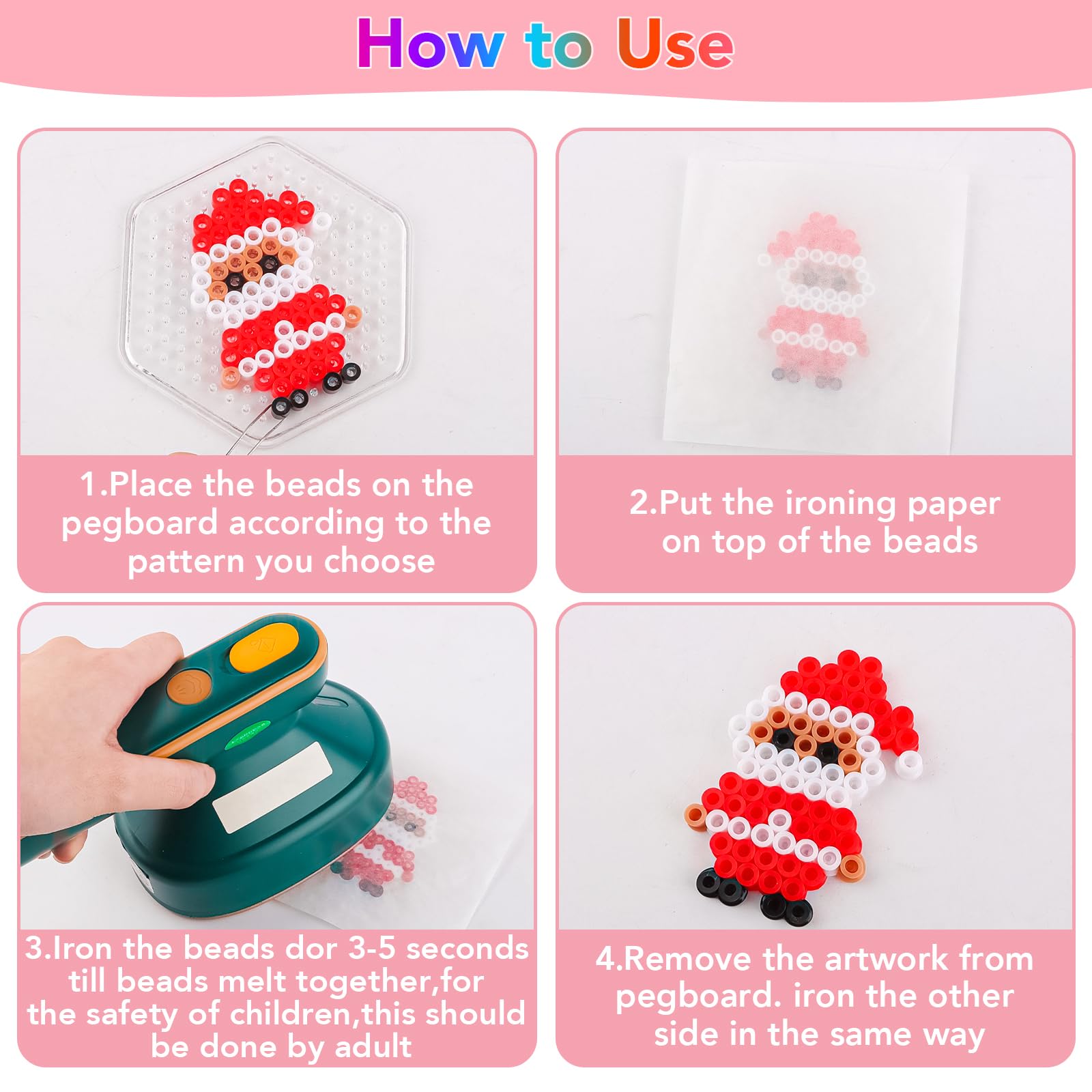 How to Use

1.Place the beads on the pegboard according to the pattern you choose

2.Put the ironing paper on top of the beads

3.Iron the beads dor 3-5 seconds till beads melt together,for the safety of children,this should be done by adult

4.Remove the artwork from pegboard. iron the other side in the same way