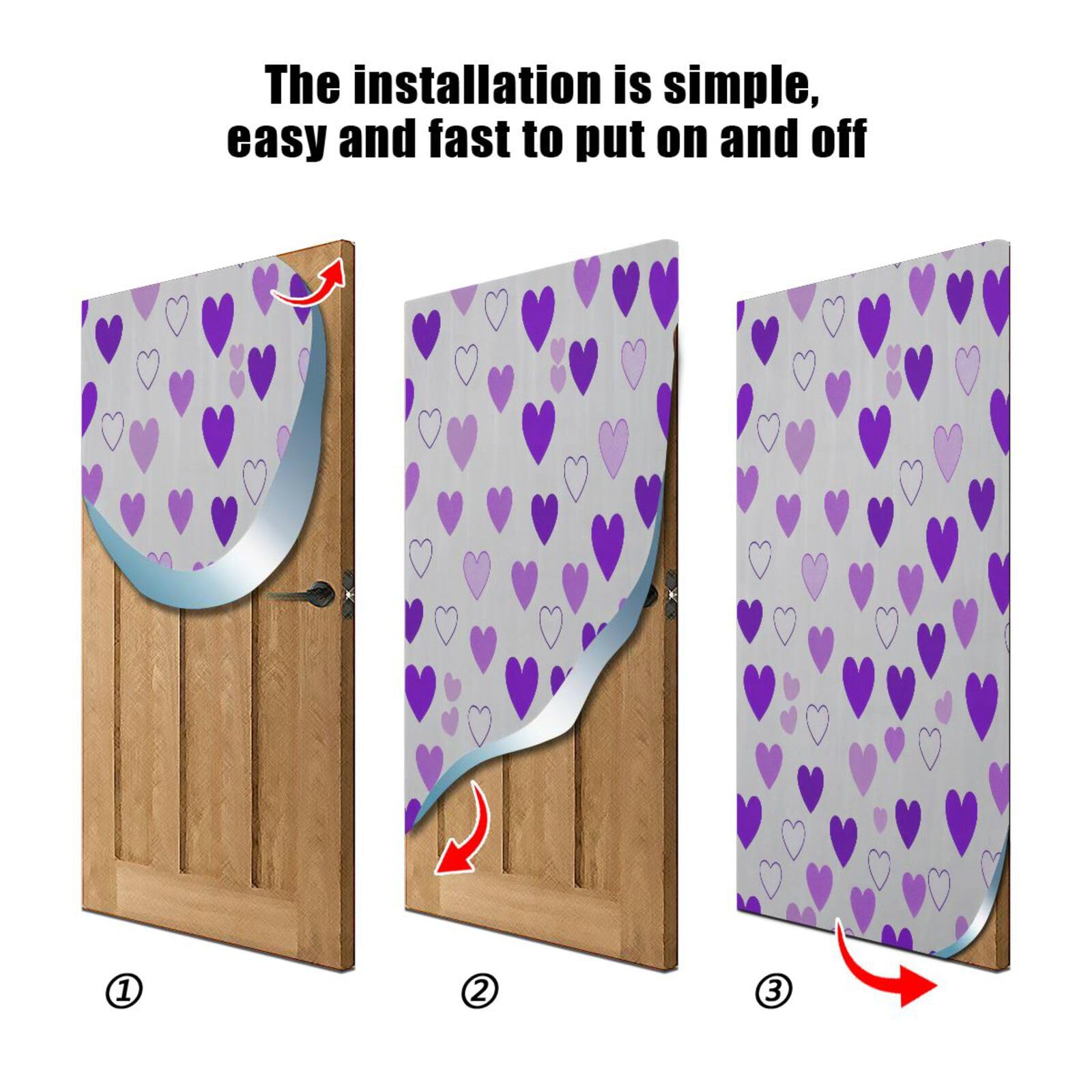 The installation is simple, easy and fast to put on and off

①

②

③