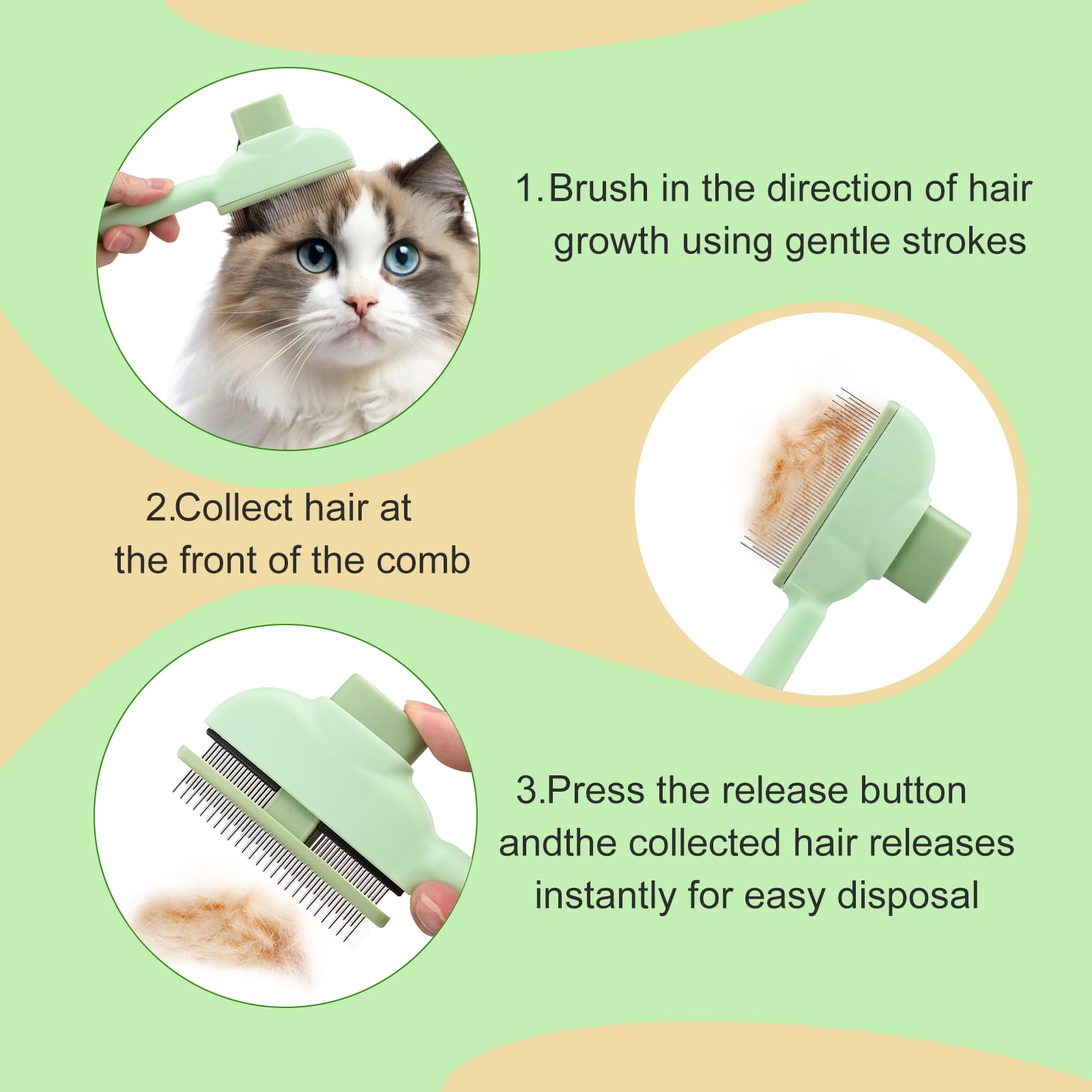 1.Brush in the direction of hair growth using gentle strokes

2.Collect hair at the front of the comb

3.Press the release button andthe collected hair releases instantly for easy disposal