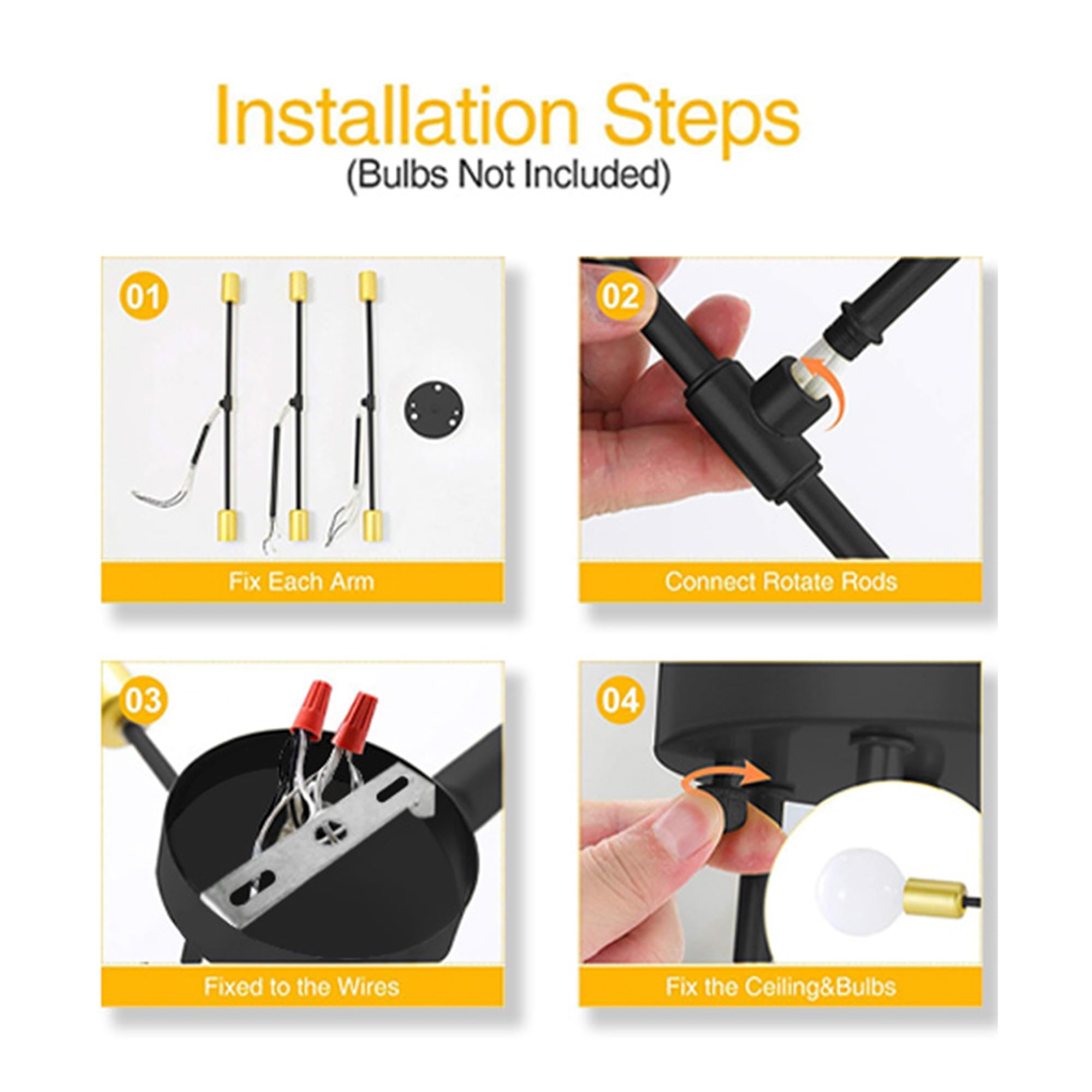 Installation Steps
(Bulbs Not Included)

01

Fix Each Arm

02

Connect Rotate Rods

03

Fixed to the Wires

04

Fix the Ceiling&Bulbs