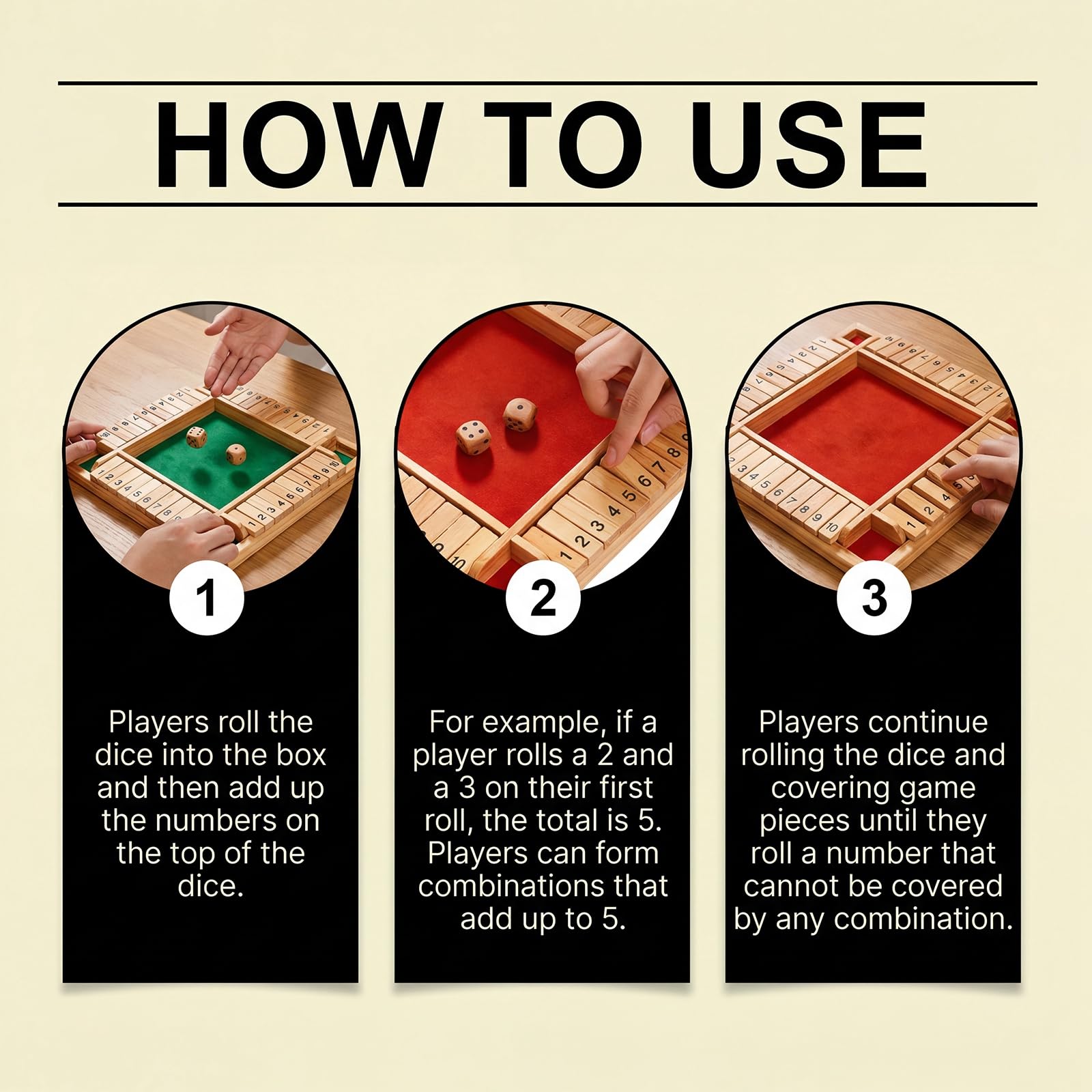 HOW TO USE

1

Players roll the dice into the box and then add up the numbers on the top of the dice.

2

For example, if a player rolls a 2 and a 3 on their first roll, the total is 5. Players can form combinations that add up to 5.

3

Players continue rolling the dice and covering game pieces until they roll a number that cannot be covered by any combination.