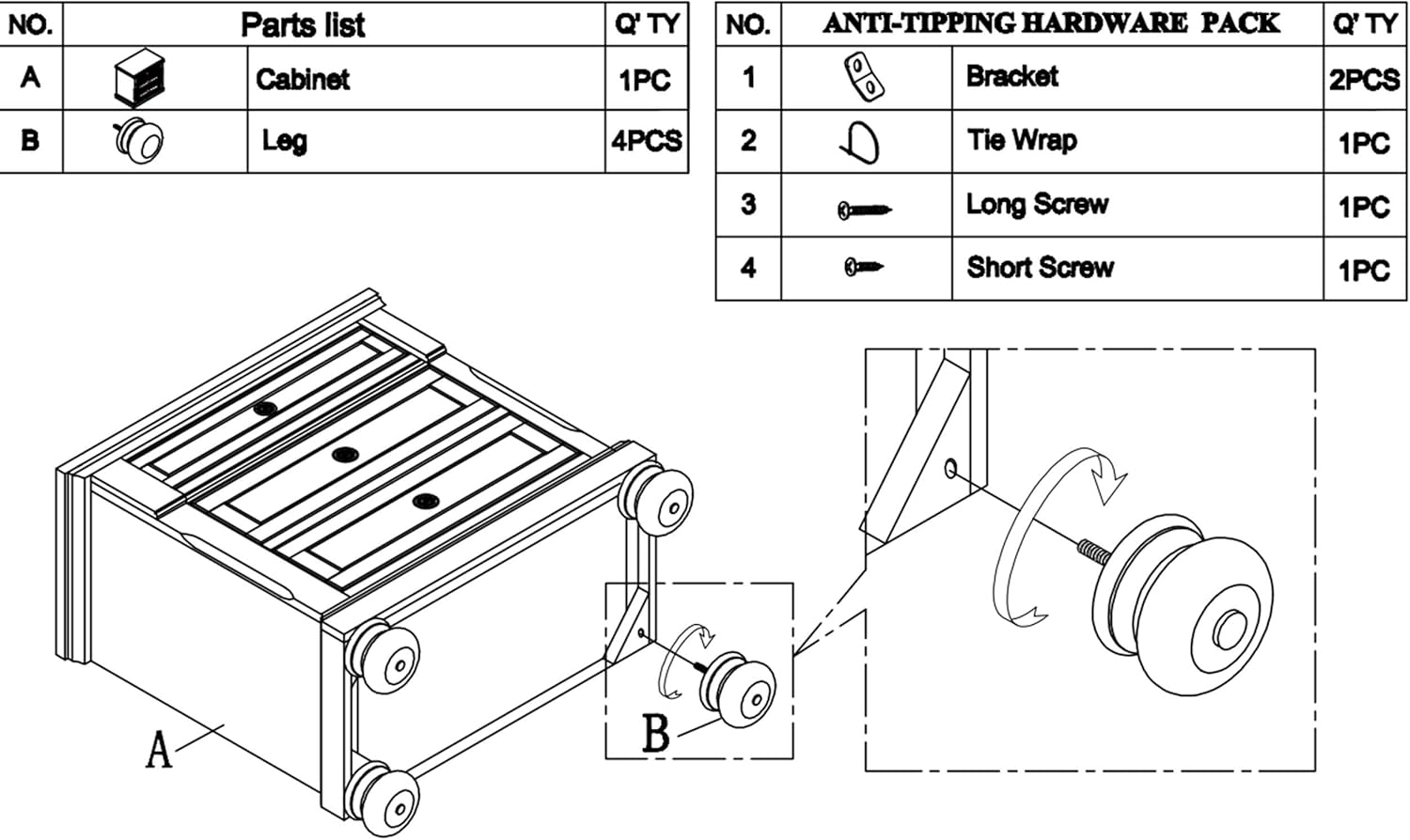 | NO. | Parts list | | Q' TY |
|---|---|---|---|
| A | | Cabinet | 1PC |
| B | | Leg | 4PCS |

| NO. | ANTI-TIPPING HARDWARE PACK | | Q' TY |
|---|---|---|---|
| 1 | | Bracket | 2PCS |
| 2 | | Tie Wrap | 1PC |
| 3 | | Long Screw | 1PC |
| 4 | | Short Screw | 1PC |

A

B