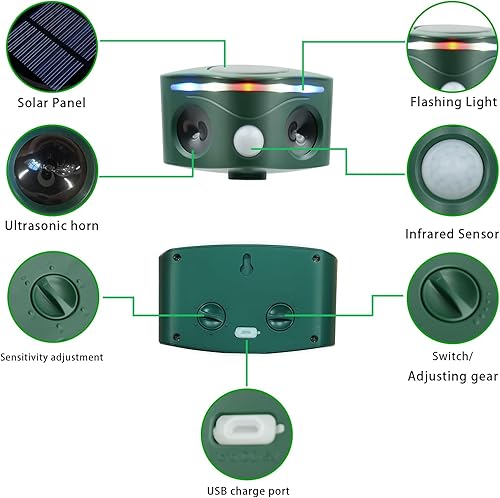 Solar Panel

Flashing Light

Ultrasonic horn

Infrared Sensor

Sensitivity adjustment

Switch/
Adjusting gear

USB charge port