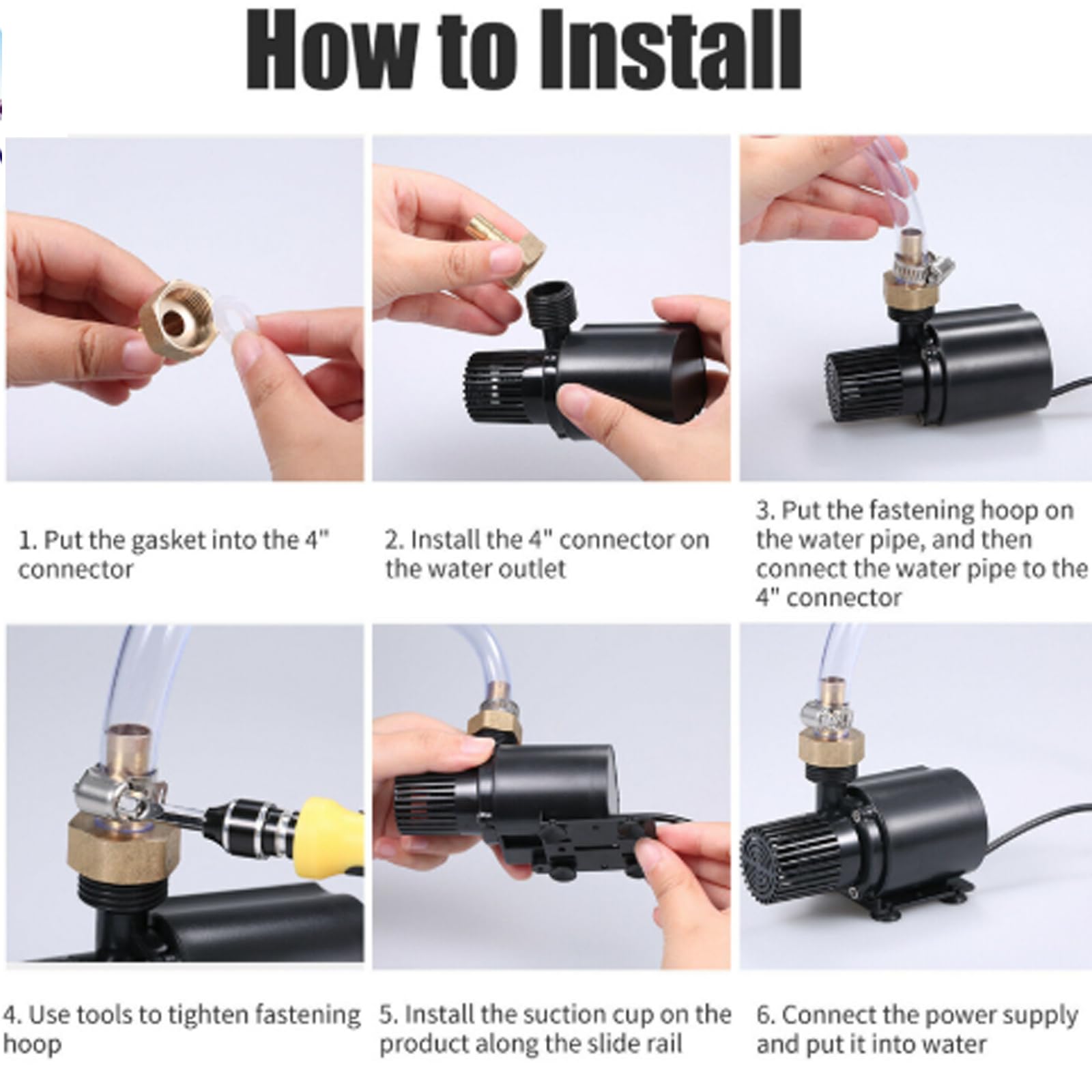 How to Install

1. Put the gasket into the 4" connector

2. Install the 4" connector on the water outlet

3. Put the fastening hoop on the water pipe, and then connect the water pipe to the 4" connector

4. Use tools to tighten fastening hoop

5. Install the suction cup on the product along the slide rail

6. Connect the power supply and put it into water