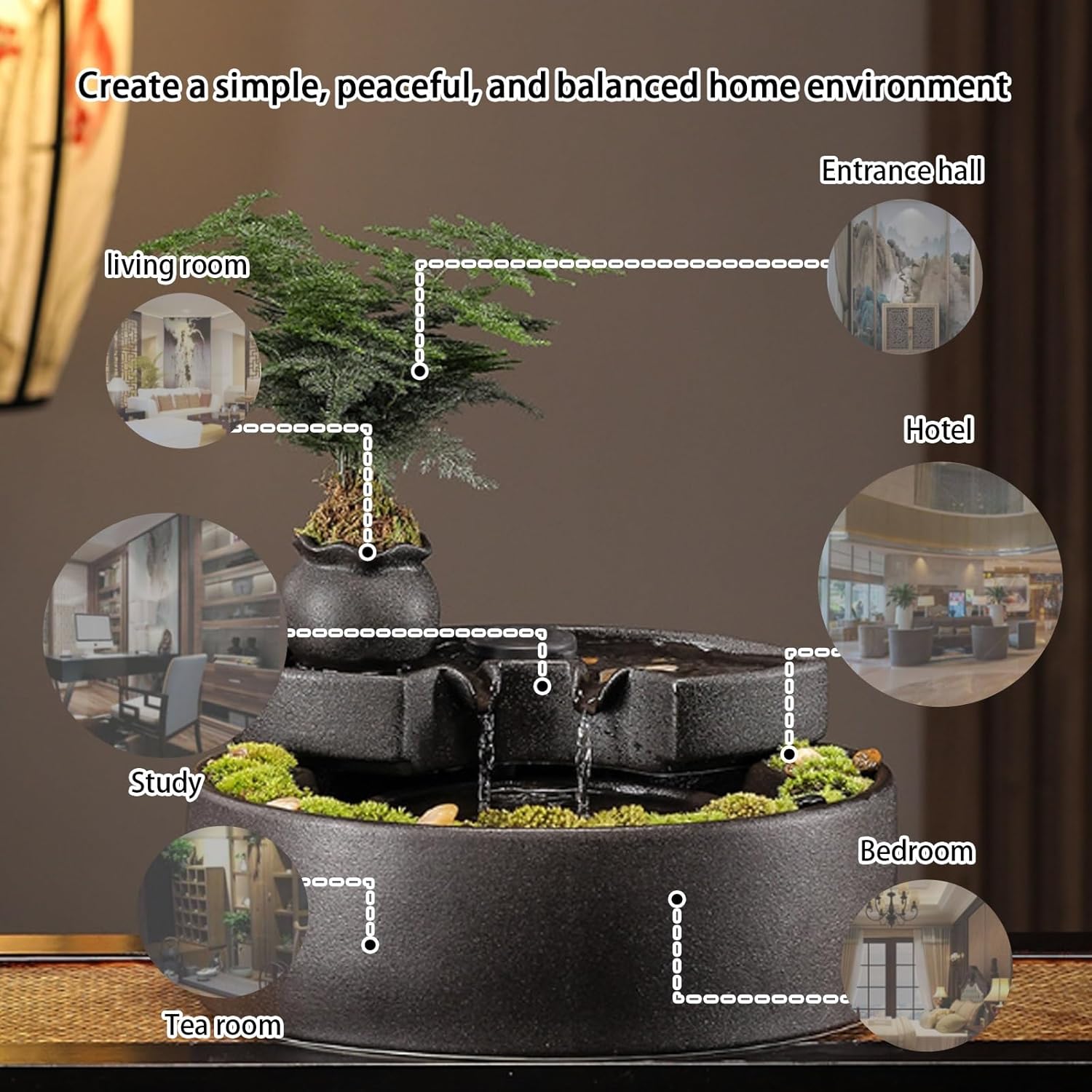 Create a simple, peaceful, and balanced home environment

Entrance hall

living room

Hotel

Study

Bedroom

Tea room