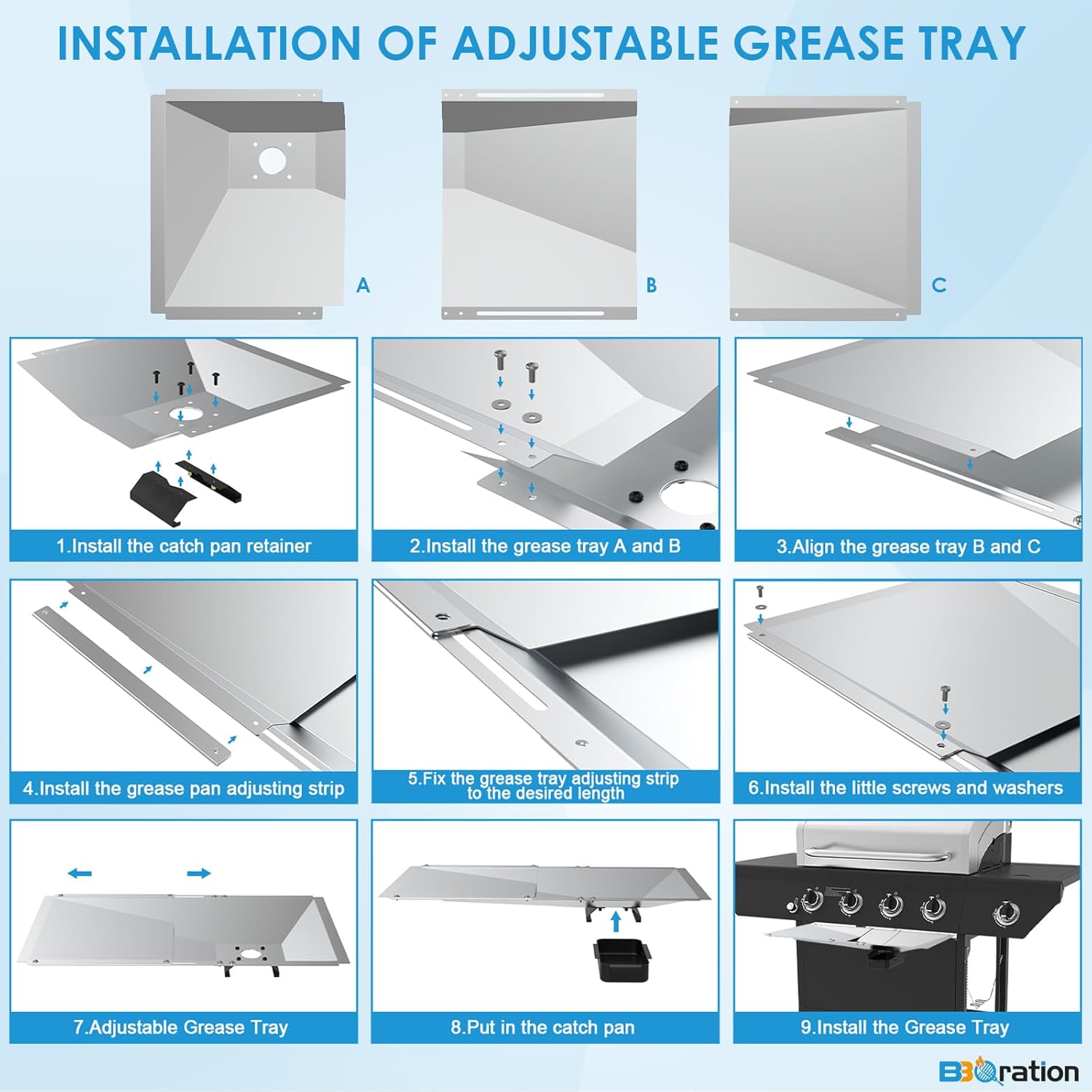 INSTALLATION OF ADJUSTABLE GREASE TRAY

A

B

C

1.Install the catch pan retainer

2.Install the grease tray A and B

3.Align the grease tray B and C

4.Install the grease pan adjusting strip

5.Fix the grease tray adjusting strip to the desired length

6.Install the little screws and washers

7.Adjustable Grease Tray

8.Put in the catch pan

9.Install the Grease Tray

BBQration