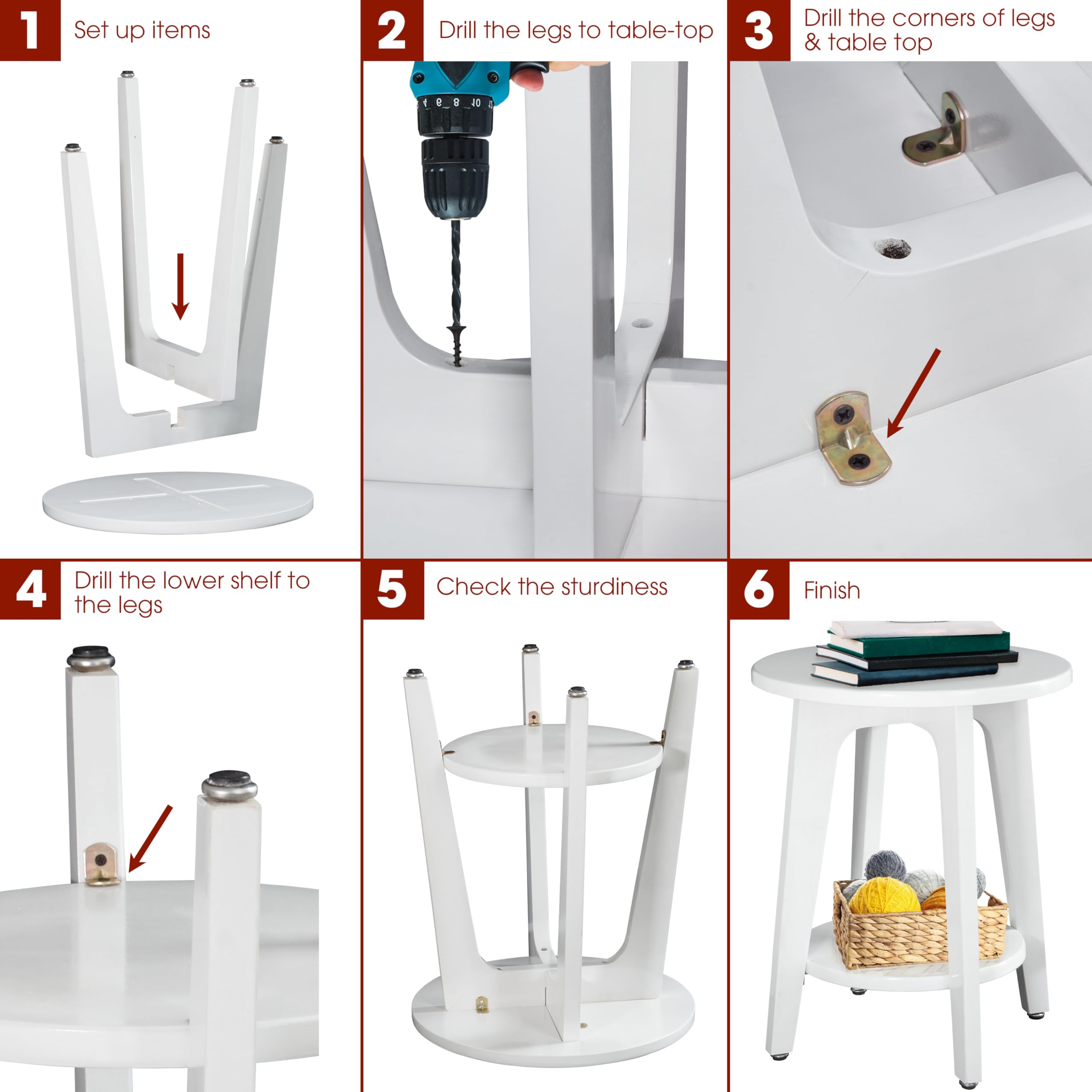 1 Set up items

2 Drill the legs to table-top

3 Drill the corners of legs & table top

4 Drill the lower shelf to the legs

5 Check the sturdiness

6 Finish