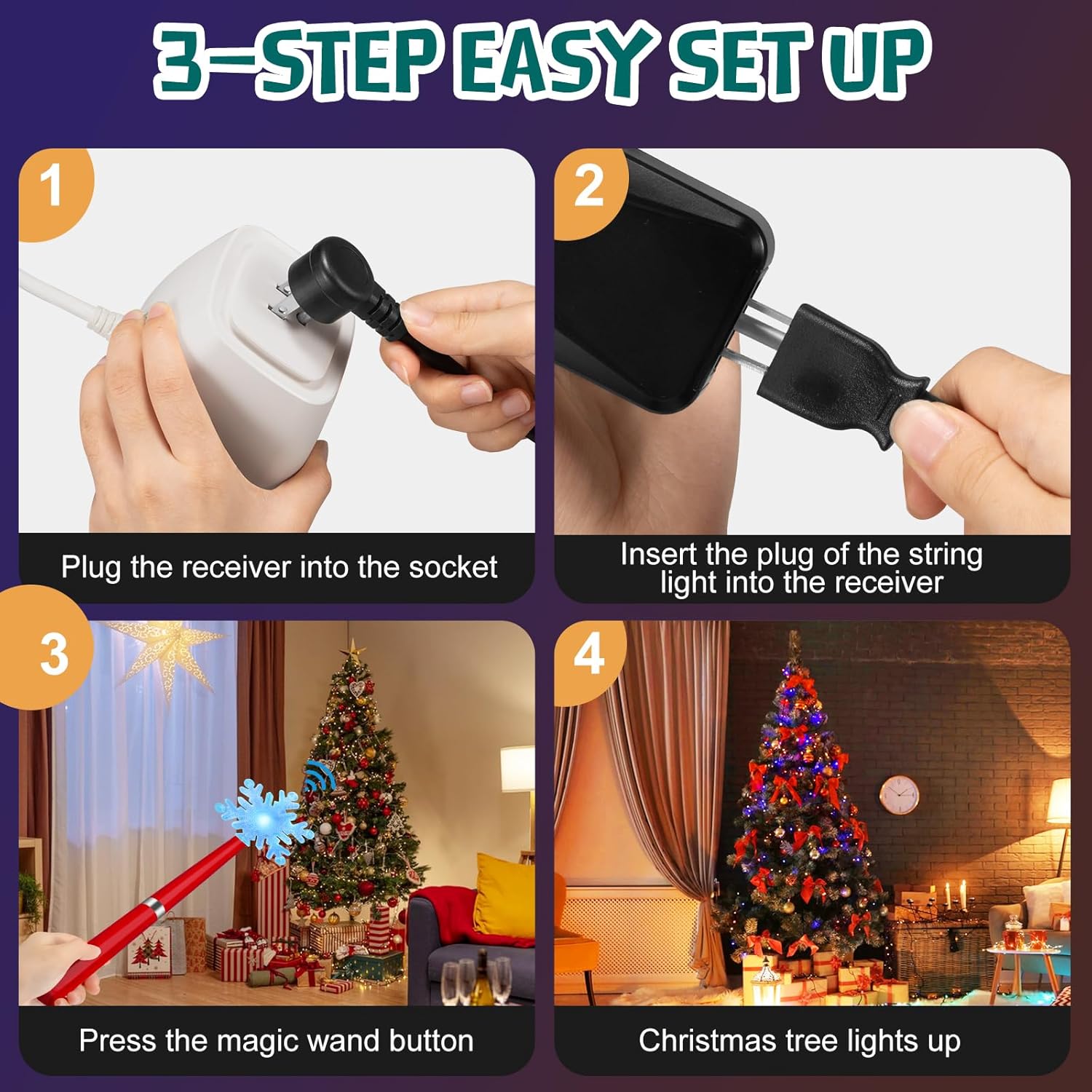 3-STEP EASY SET UP

1

Plug the receiver into the socket

2

Insert the plug of the string light into the receiver

3

Press the magic wand button

4

Christmas tree lights up