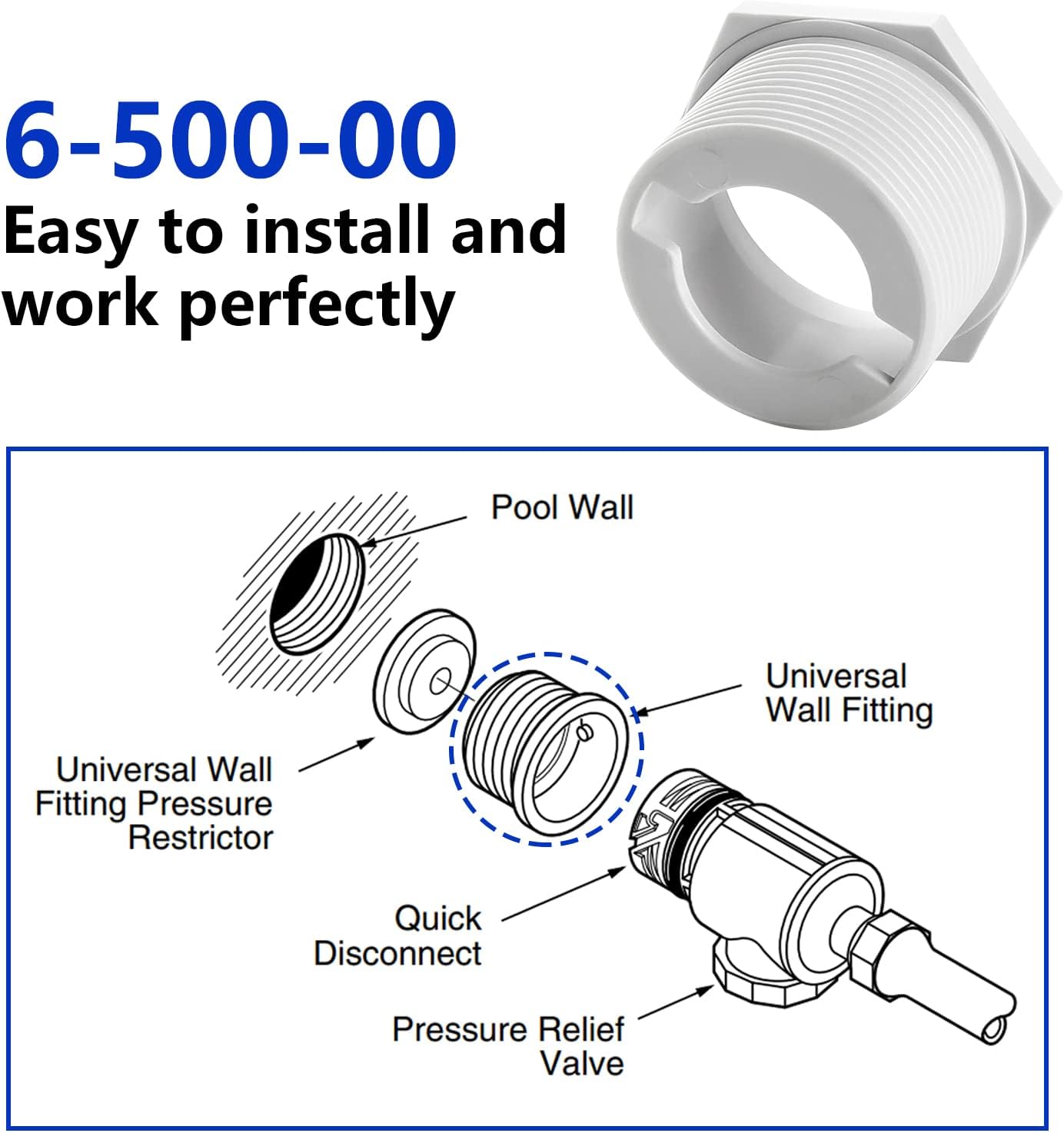 6-500-00
Easy to install and work perfectly

Pool Wall

Universal Wall Fitting

Universal Wall Fitting Pressure Restrictor

Quick Disconnect

Pressure Relief Valve