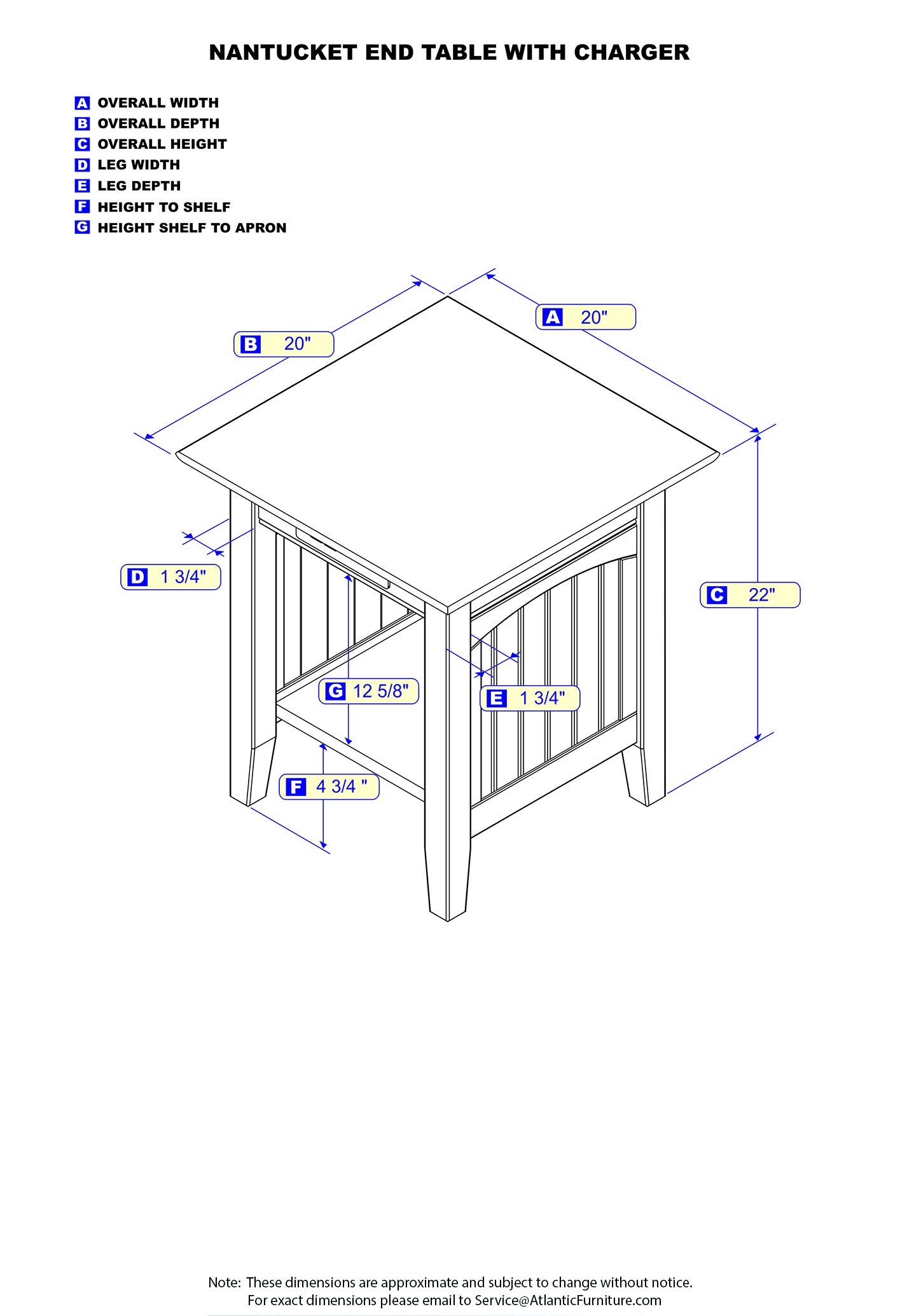 NANTUCKET END TABLE WITH CHARGER

A OVERALL WIDTH
B OVERALL DEPTH
C OVERALL HEIGHT
D LEG WIDTH
E LEG DEPTH
F HEIGHT TO SHELF
G HEIGHT SHELF TO APRON

A 20"

B 20"

D 1 3/4"

C 22"

G 12 5/8"

E 1 3/4"

F 4 3/4 "

Note: These dimensions are approximate and subject to change without notice. For exact dimensions please email to Service@AtlanticFurniture.com