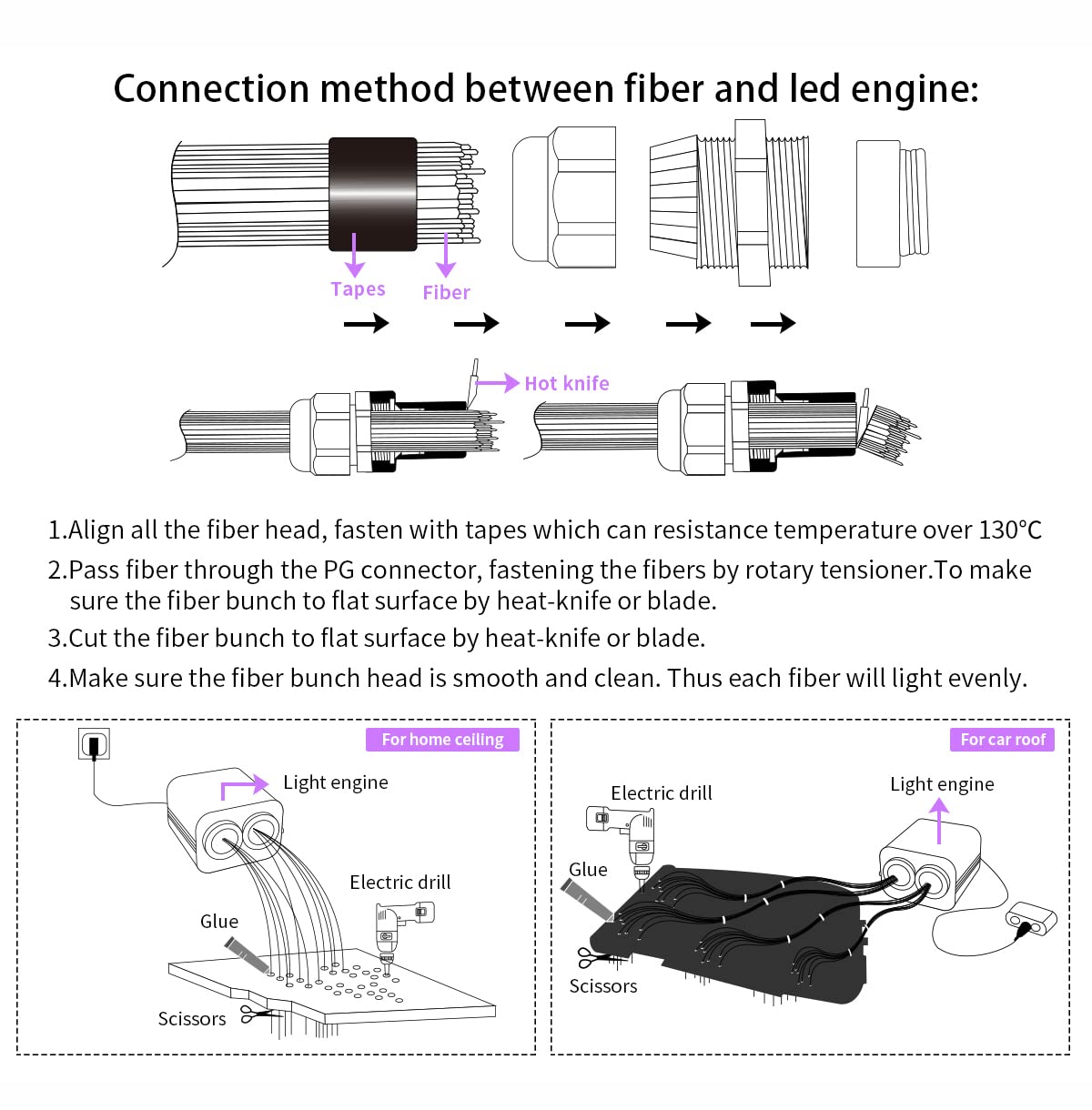 Connection method between fiber and led engine:

Tapes

Fiber

Hot knife

1.Align all the fiber head, fasten with tapes which can resistance temperature over 130°C

2.Pass fiber through the PG connector, fastening the fibers by rotary tensioner.To make sure the fiber bunch to flat surface by heat-knife or blade.

3.Cut the fiber bunch to flat surface by heat-knife or blade.

4.Make sure the fiber bunch head is smooth and clean. Thus each fiber will light evenly.

For home ceiling

Light engine

Electric drill

Glue

Scissors

For car roof

Electric drill

Light engine

Glue

Scissors