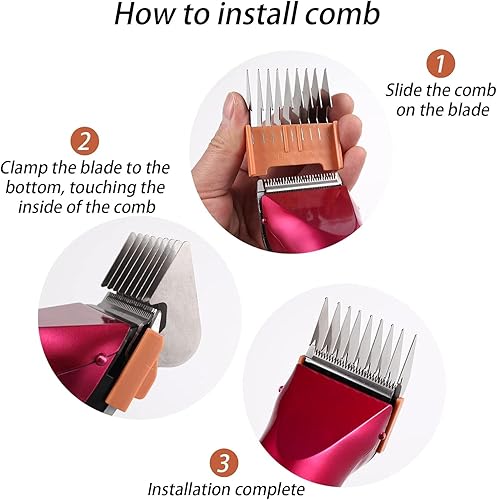 How to install comb

1
Slide the comb on the blade

2
Clamp the blade to the bottom, touching the inside of the comb

3
Installation complete