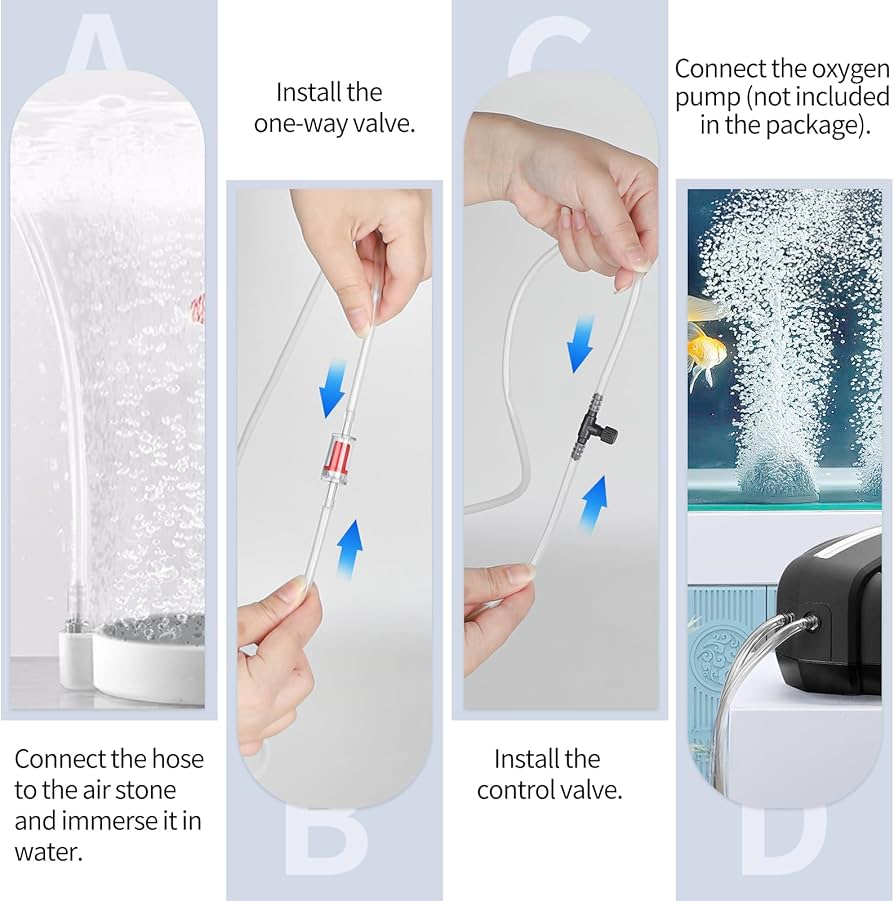 A

Connect the hose to the air stone and immerse it in water.

Install the one-way valve.

B

C

Install the control valve.

Connect the oxygen pump (not included in the package).

D