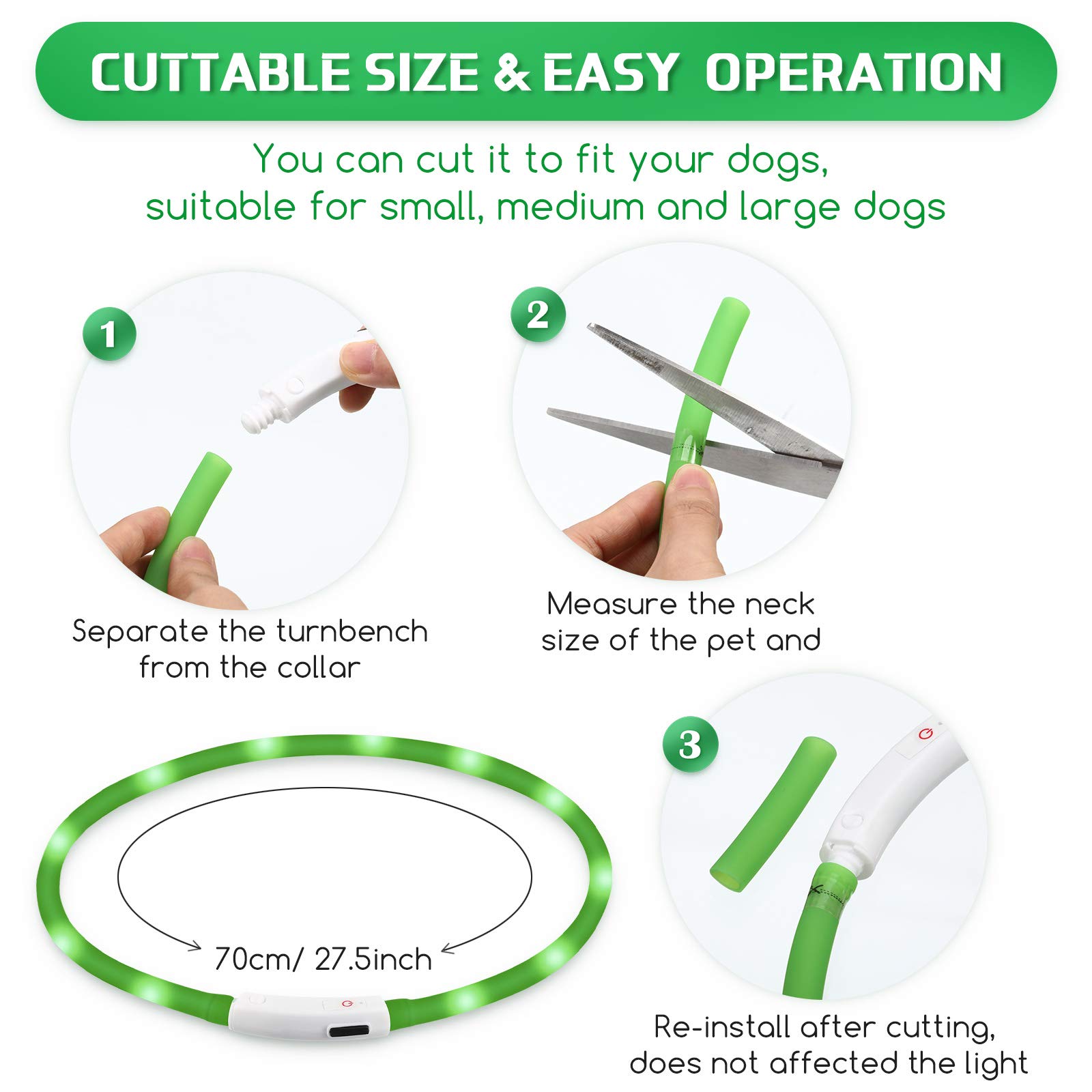 CUTTABLE SIZE & EASY OPERATION

You can cut it to fit your dogs, suitable for small, medium and large dogs

1

Separate the turnbench from the collar

2

Measure the neck size of the pet and

70cm/ 27.5inch

3

Re-install after cutting, does not affected the light