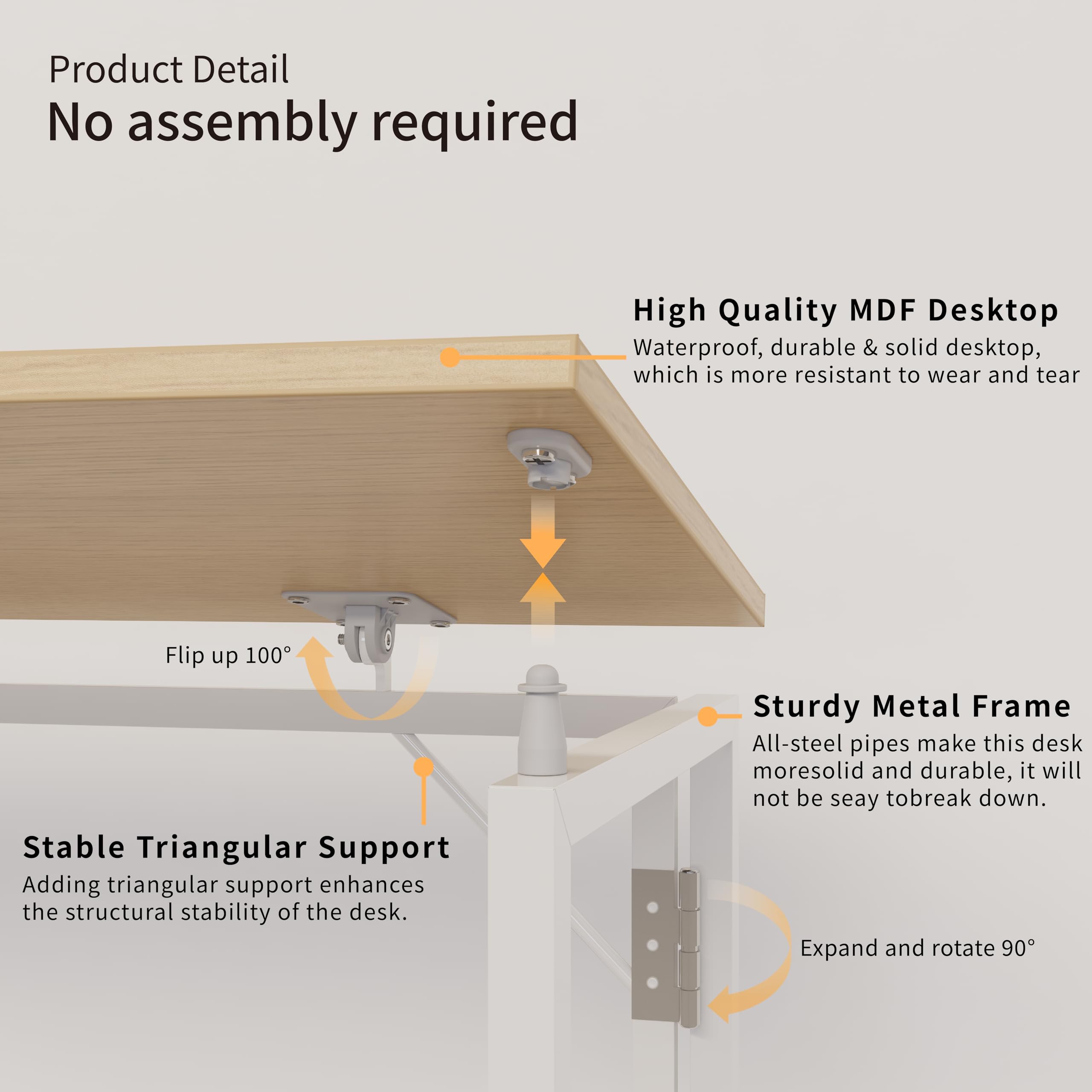 Product Detail
No assembly required

High Quality MDF Desktop
Waterproof, durable & solid desktop, which is more resistant to wear and tear

Flip up 100°

Sturdy Metal Frame
All-steel pipes make this desk moresolid and durable, it will not be seay tobreak down.

Stable Triangular Support
Adding triangular support enhances the structural stability of the desk.

Expand and rotate 90°