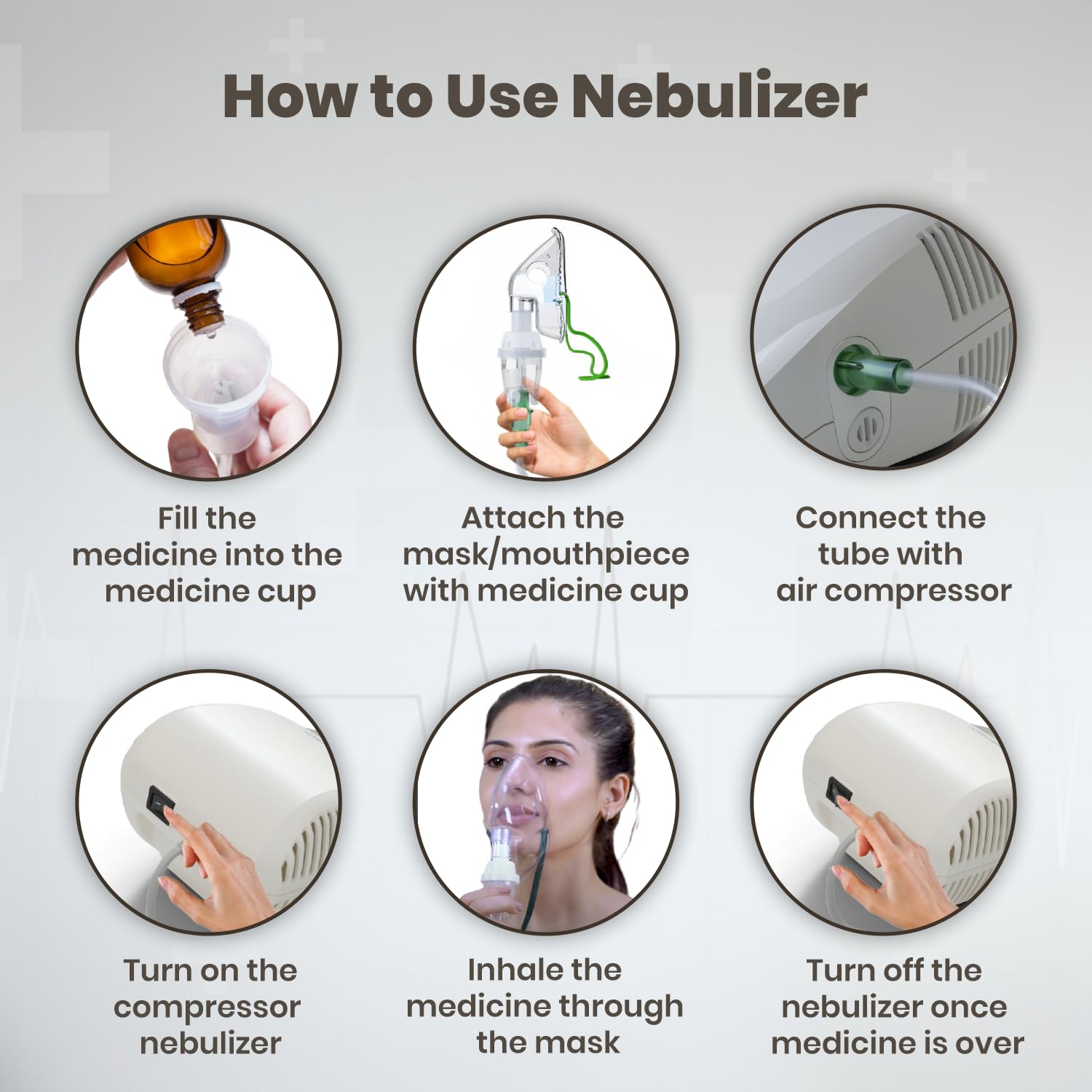 How to Use Nebulizer

Fill the medicine into the medicine cup

Attach the mask/mouthpiece with medicine cup

Connect the tube with air compressor

Turn on the compressor nebulizer

Inhale the medicine through the mask

Turn off the nebulizer once medicine is over