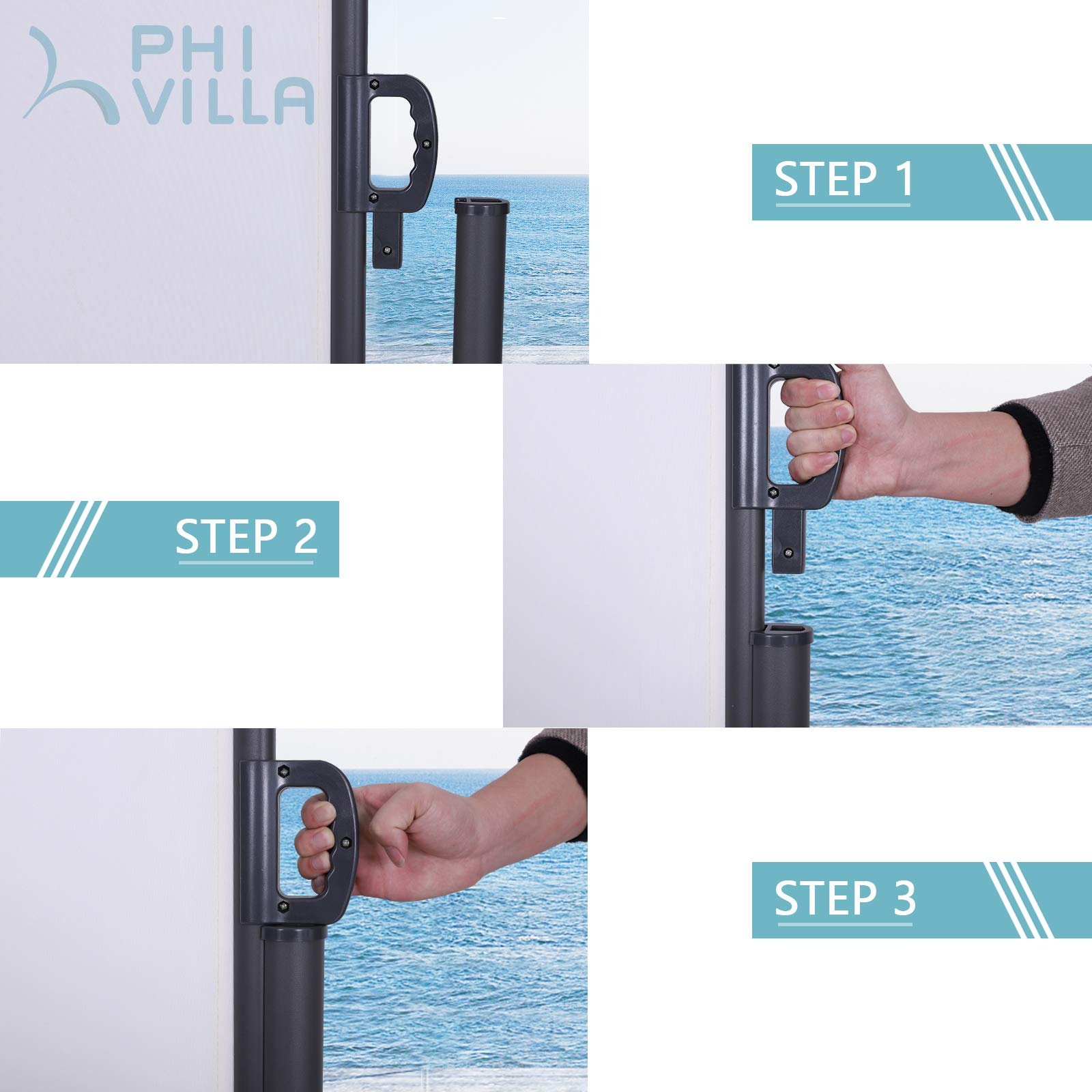 PHI VILLA

STEP 1

STEP 2

STEP 3