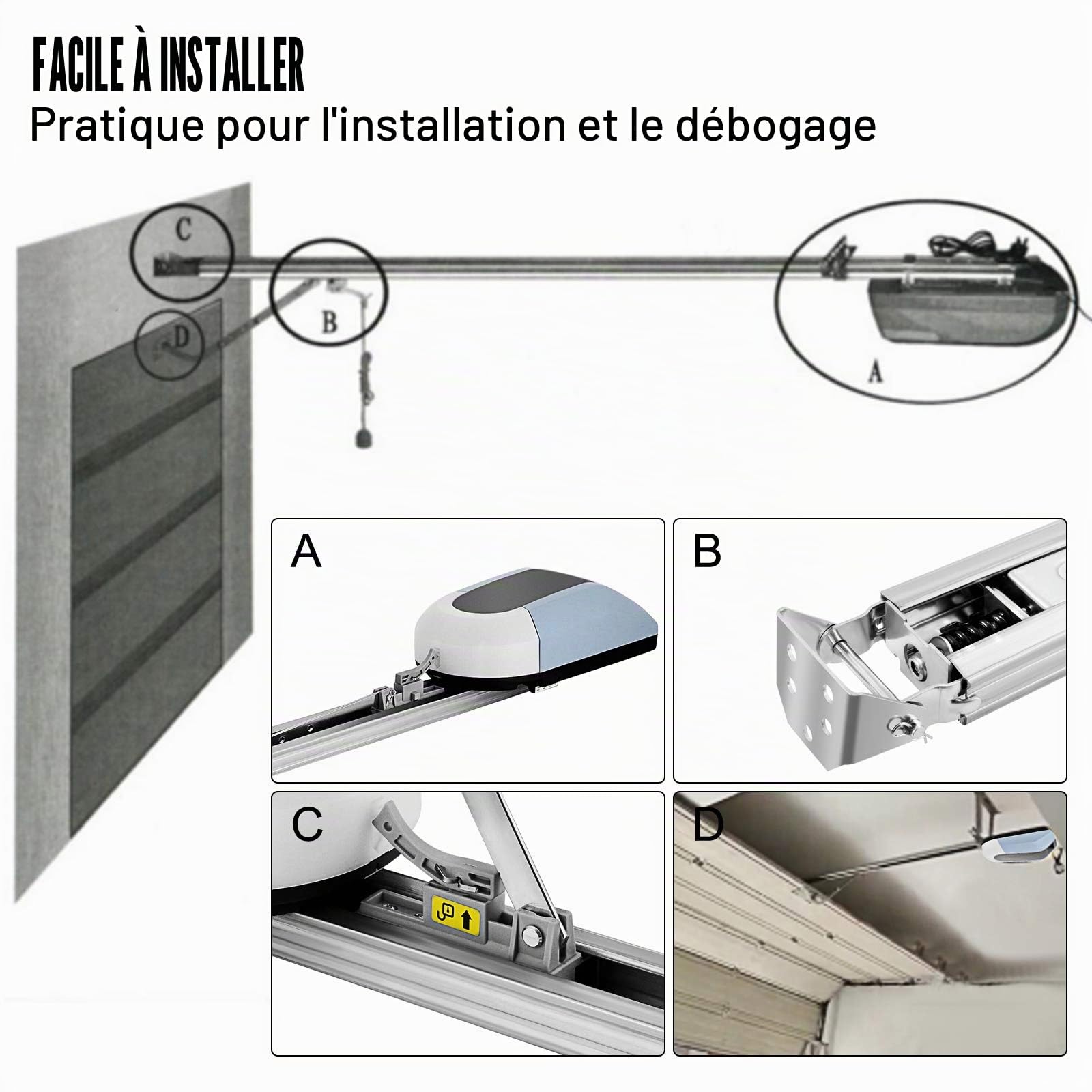 FACILE À INSTALLER
Pratique pour l'installation et le débogage

C
B
D
A

A

B

C

D