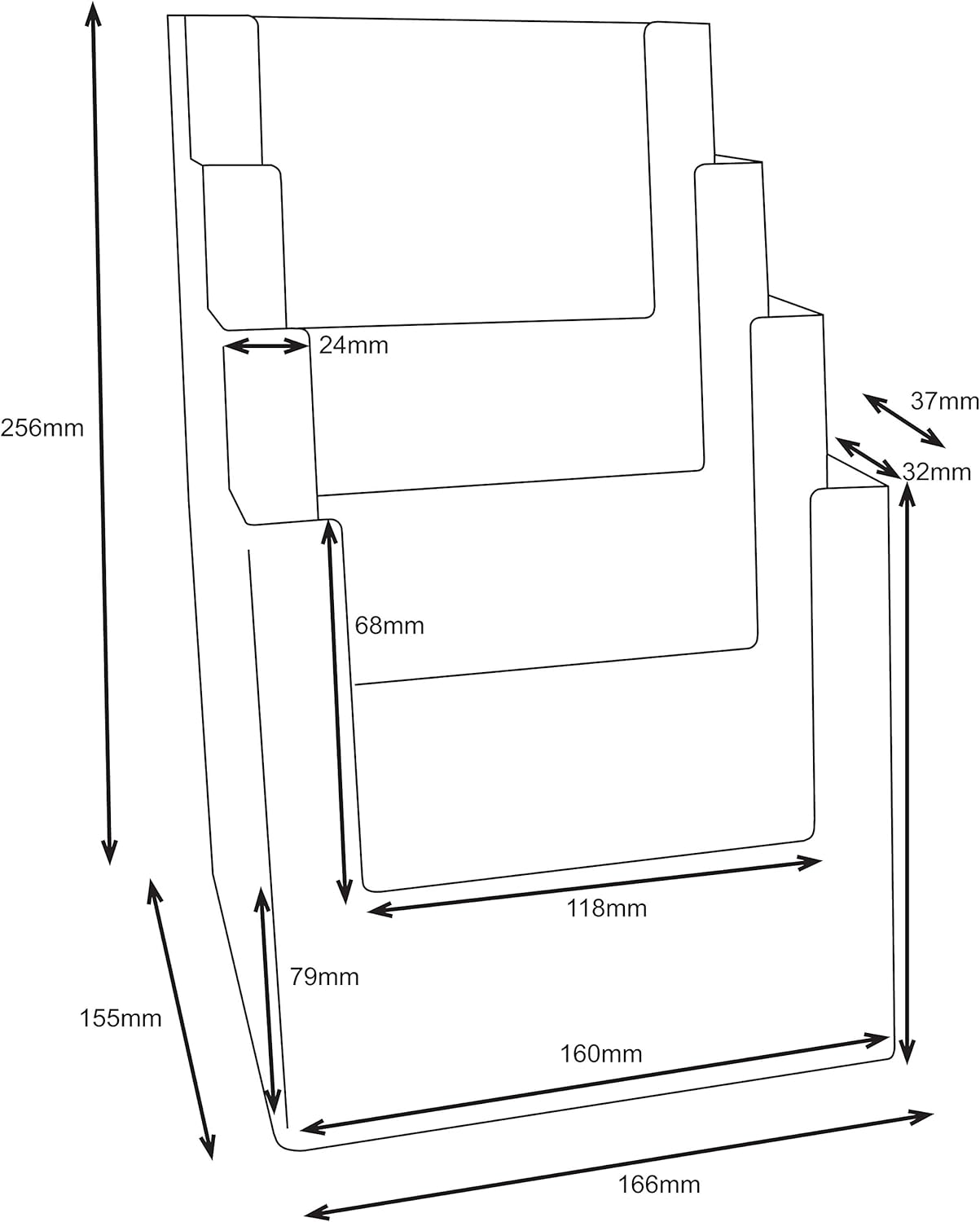 256mm

24mm

37mm

32mm

68mm

118mm

79mm

155mm

160mm

166mm