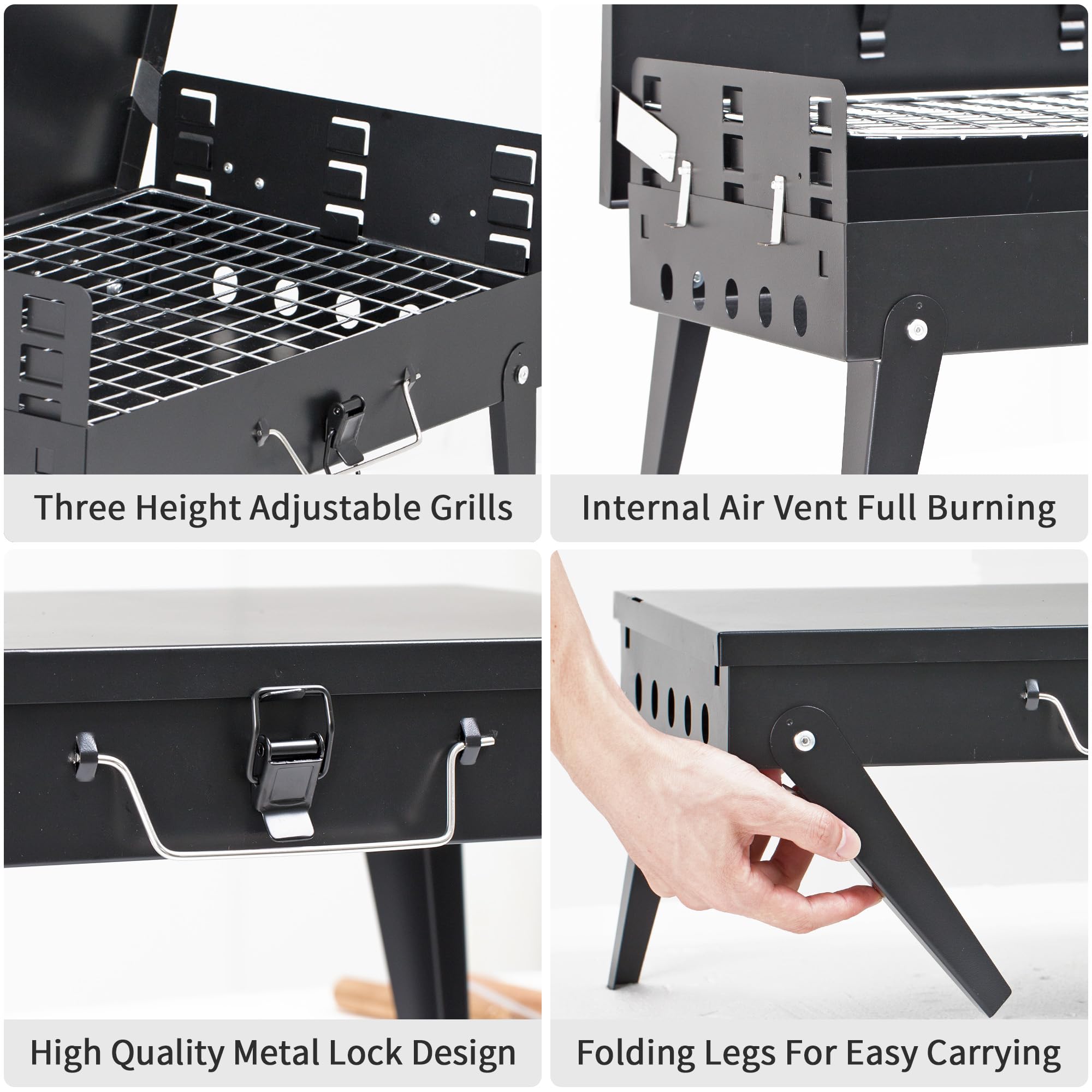 Three Height Adjustable Grills

Internal Air Vent Full Burning

High Quality Metal Lock Design

Folding Legs For Easy Carrying