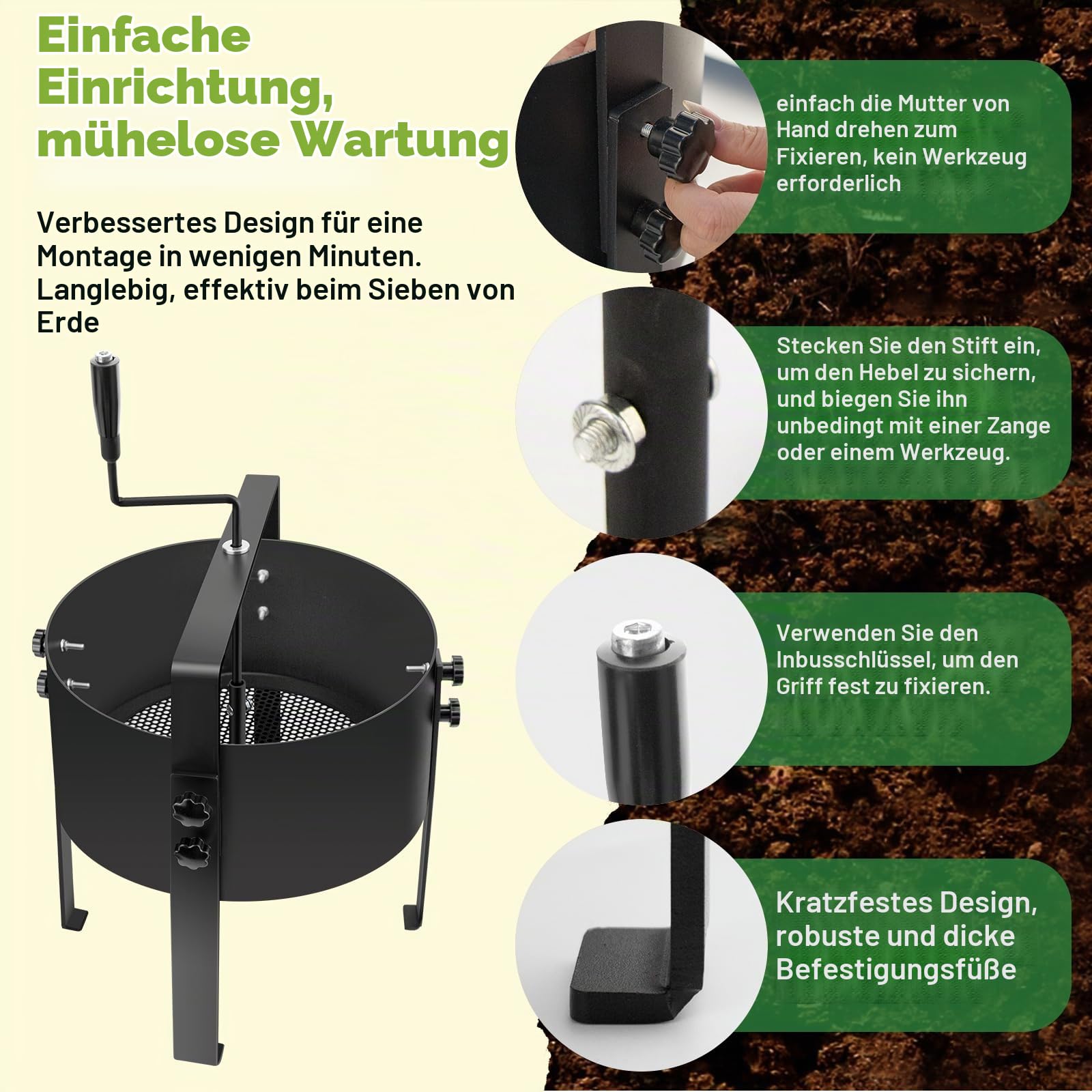 Einfache Einrichtung, mühelose Wartung

Verbessertes Design für eine Montage in wenigen Minuten. Langlebig, effektiv beim Sieben von Erde

einfach die Mutter von Hand drehen zum Fixieren, kein Werkzeug erforderlich

Stecken Sie den Stift ein, um den Hebel zu sichern, und biegen Sie ihn unbedingt mit einer Zange oder einem Werkzeug.

Verwenden Sie den Inbusschlüssel, um den Griff fest zu fixieren.

Kratzfestes Design, robuste und dicke Befestigungsfüße