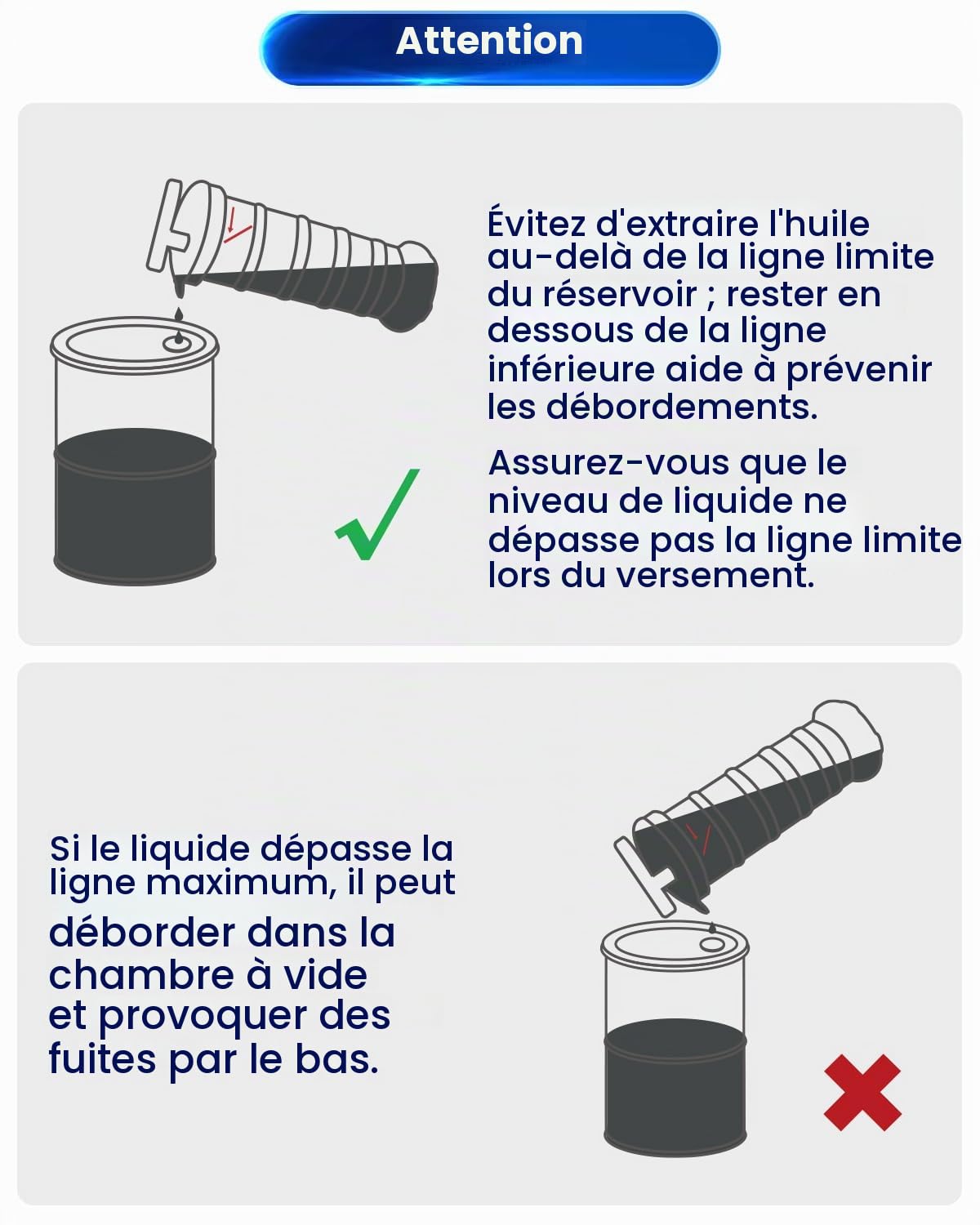 Attention

Évitez d'extraire l'huile au-delà de la ligne limite du réservoir ; rester en dessous de la ligne inférieure aide à prévenir les débordements.

Assurez-vous que le niveau de liquide ne dépasse pas la ligne limite lors du versement.

Si le liquide dépasse la ligne maximum, il peut déborder dans la chambre à vide et provoquer des fuites par le bas.