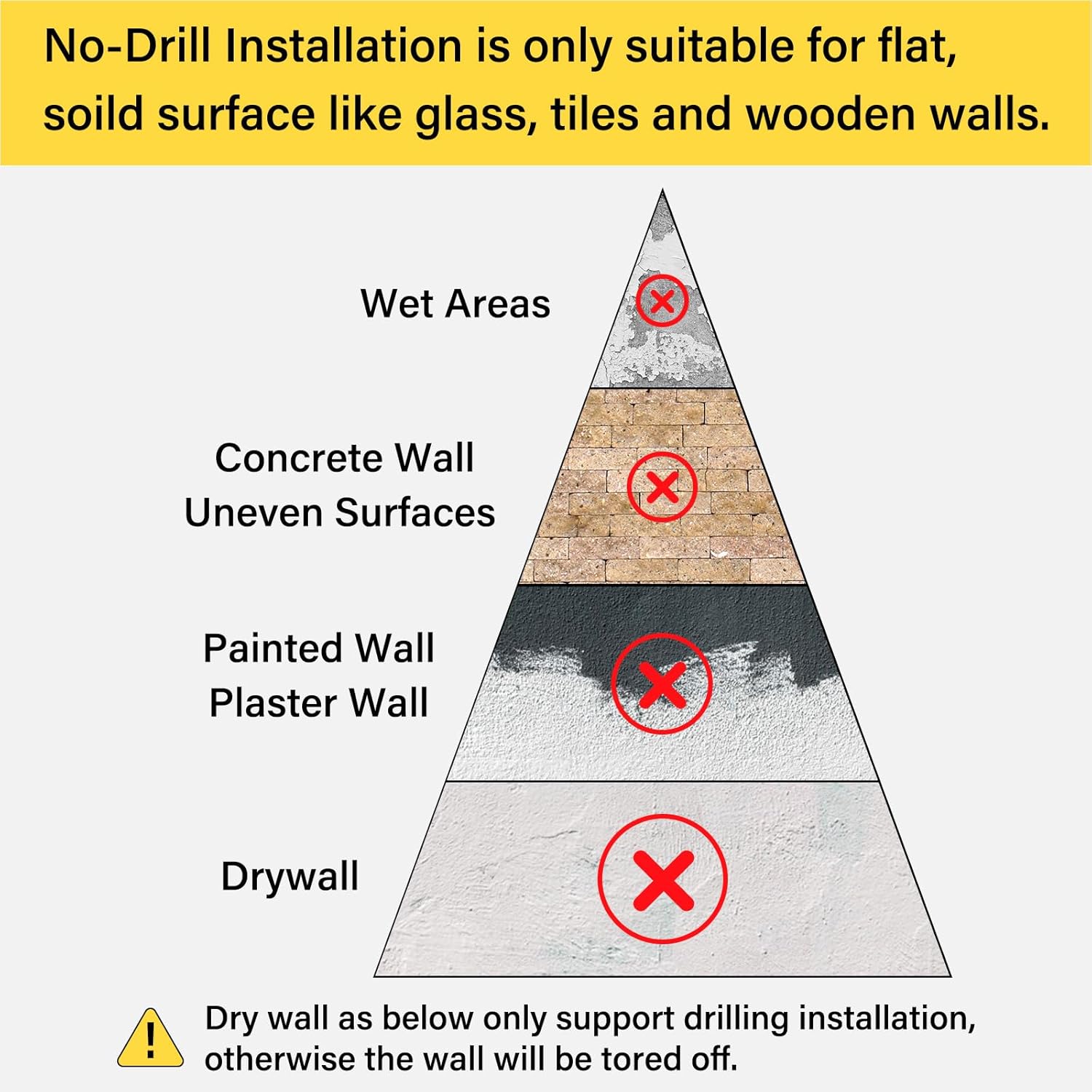 No-Drill Installation is only suitable for flat, soild surface like glass, tiles and wooden walls.

Wet Areas

Concrete Wall
Uneven Surfaces

Painted Wall
Plaster Wall

Drywall

Dry wall as below only support drilling installation, otherwise the wall will be tored off.