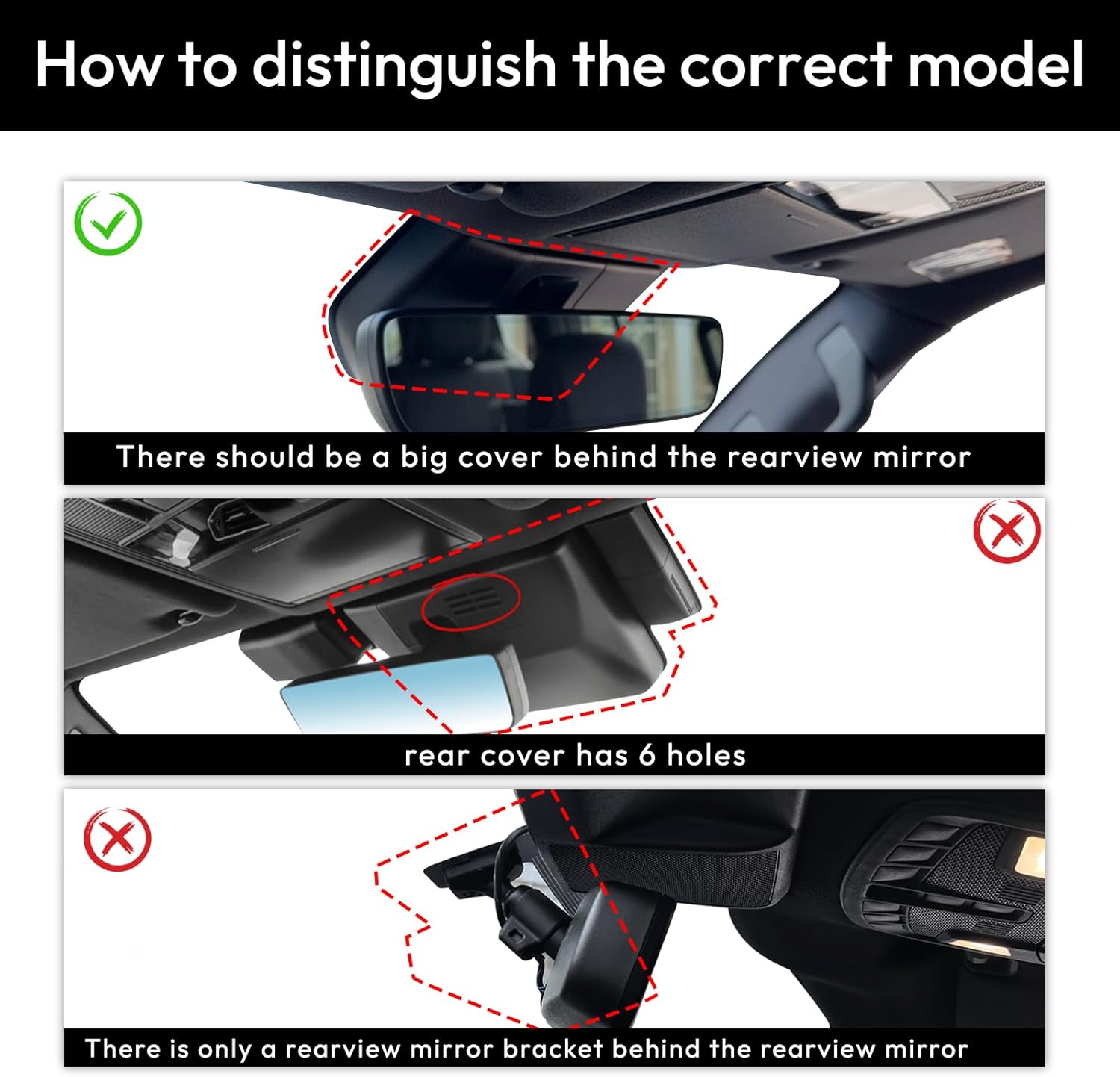 How to distinguish the correct model

There should be a big cover behind the rearview mirror

rear cover has 6 holes

There is only a rearview mirror bracket behind the rearview mirror