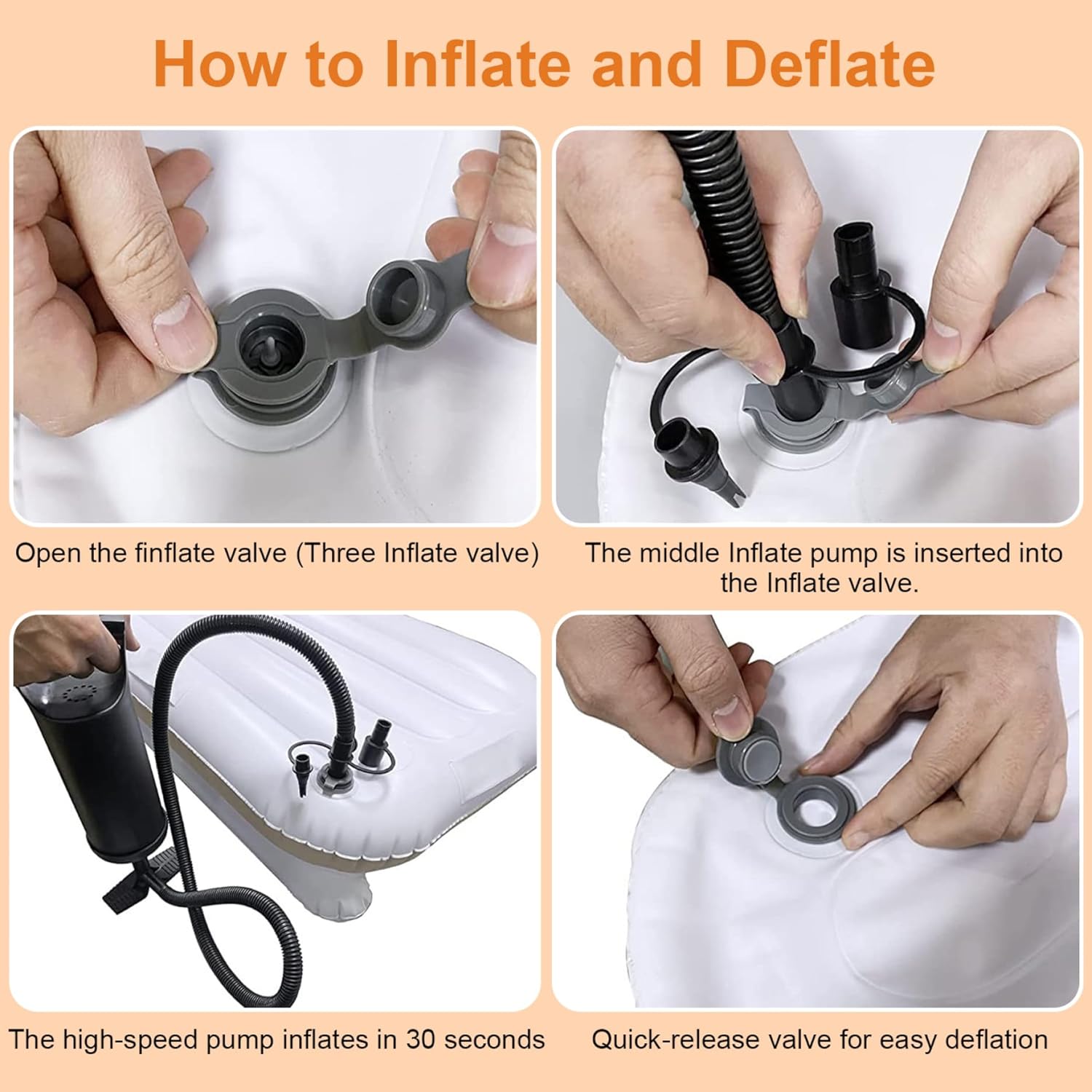 How to Inflate and Deflate

Open the finflate valve (Three Inflate valve)

The middle Inflate pump is inserted into the Inflate valve.

The high-speed pump inflates in 30 seconds

Quick-release valve for easy deflation