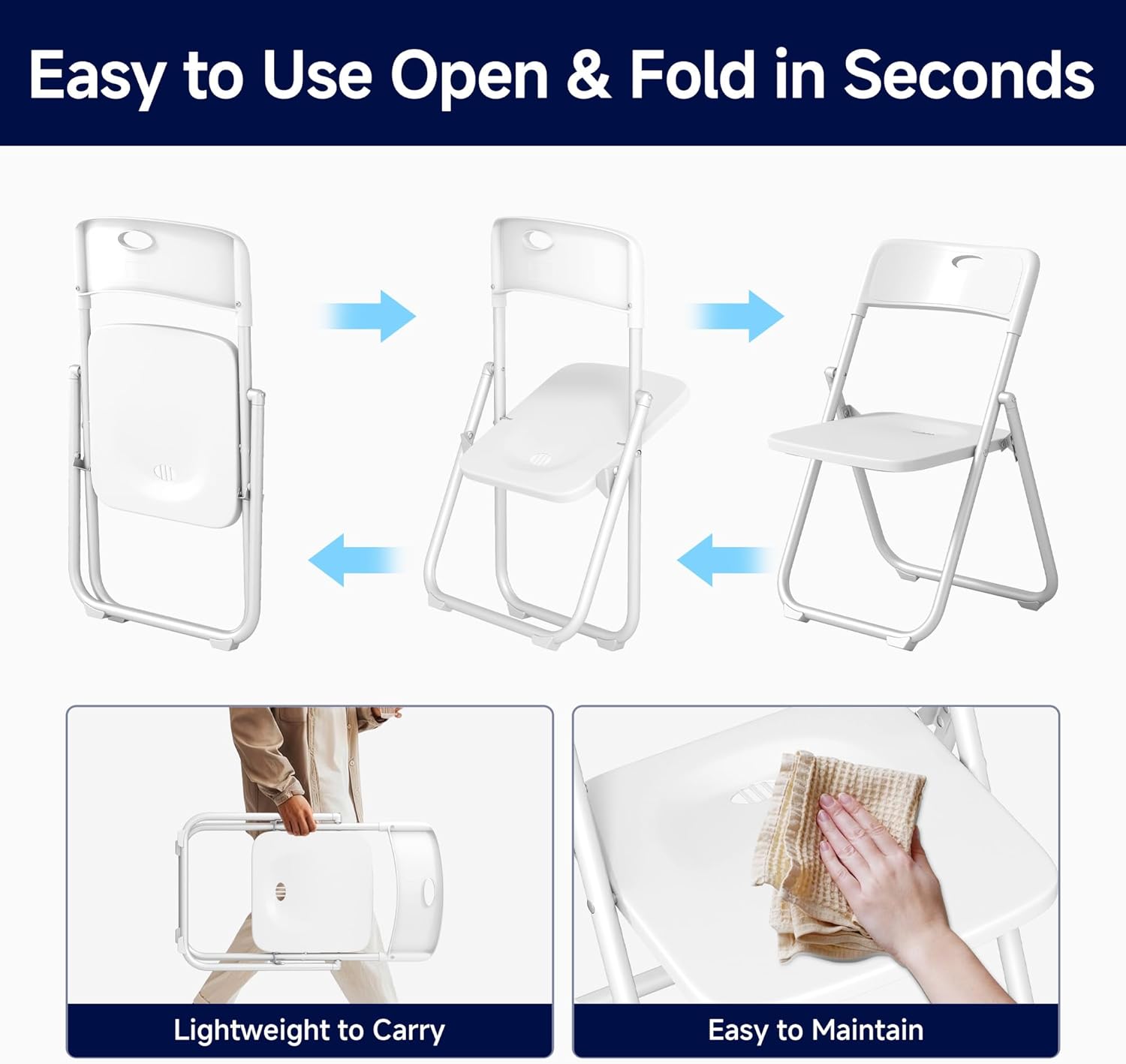 Easy to Use Open & Fold in Seconds

Lightweight to Carry

Easy to Maintain