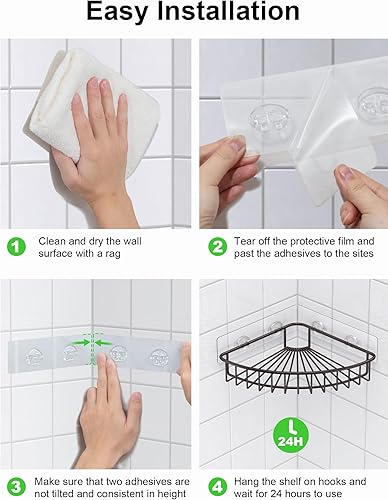 Easy Installation

1 Clean and dry the wall surface with a rag

2 Tear off the protective film and past the adhesives to the sites

24H

3 Make sure that two adhesives are not tilted and consistent in height

4 Hang the shelf on hooks and wait for 24 hours to use