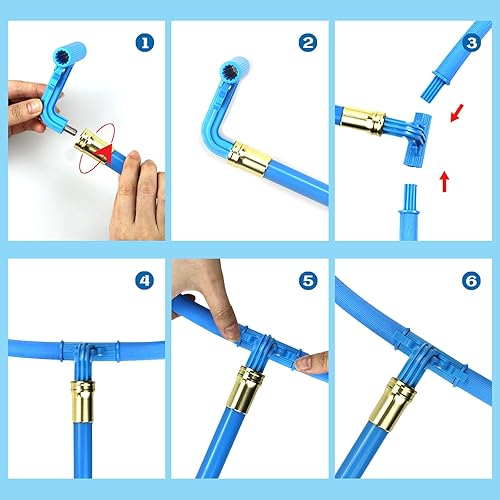 1

2

3

4

5

6