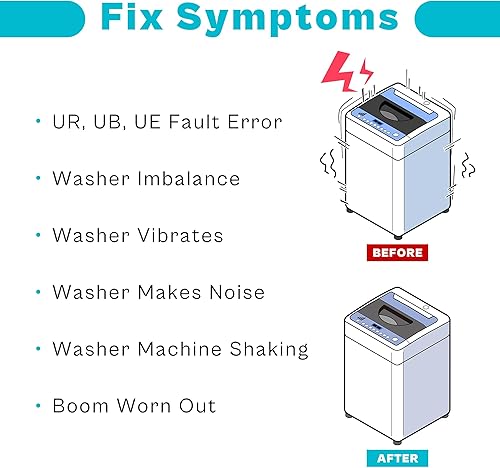 Fix Symptoms

• UR, UB, UE Fault Error

• Washer Imbalance

• Washer Vibrates

• Washer Makes Noise

• Washer Machine Shaking

• Boom Worn Out

BEFORE

AFTER