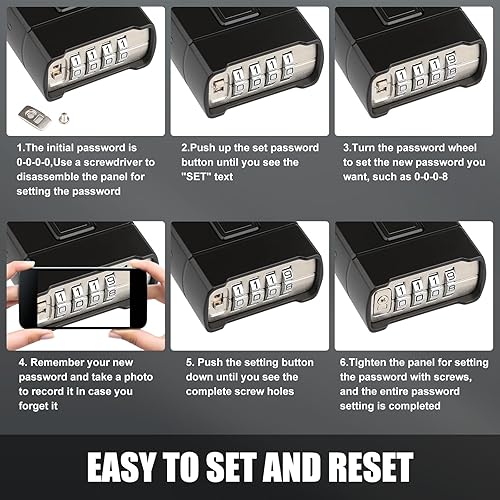 1.The initial password is 0-0-0-0,Use a screwdriver to disassemble the panel for setting the password

2.Push up the set password button until you see the "SET" text

3.Turn the password wheel to set the new password you want, such as 0-0-0-8

4. Remember your new password and take a photo to record it in case you forget it

5. Push the setting button down until you see the complete screw holes

6.Tighten the panel for setting the password with screws, and the entire password setting is completed

EASY TO SET AND RESET