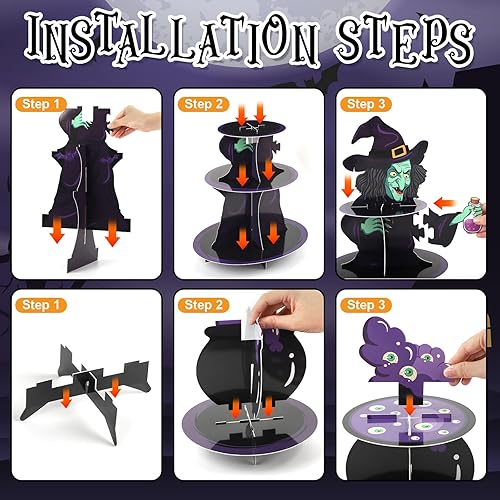 INSTALLATION STEPS

Step 1

Step 2

Step 3

Step 1

Step 2

Step 3