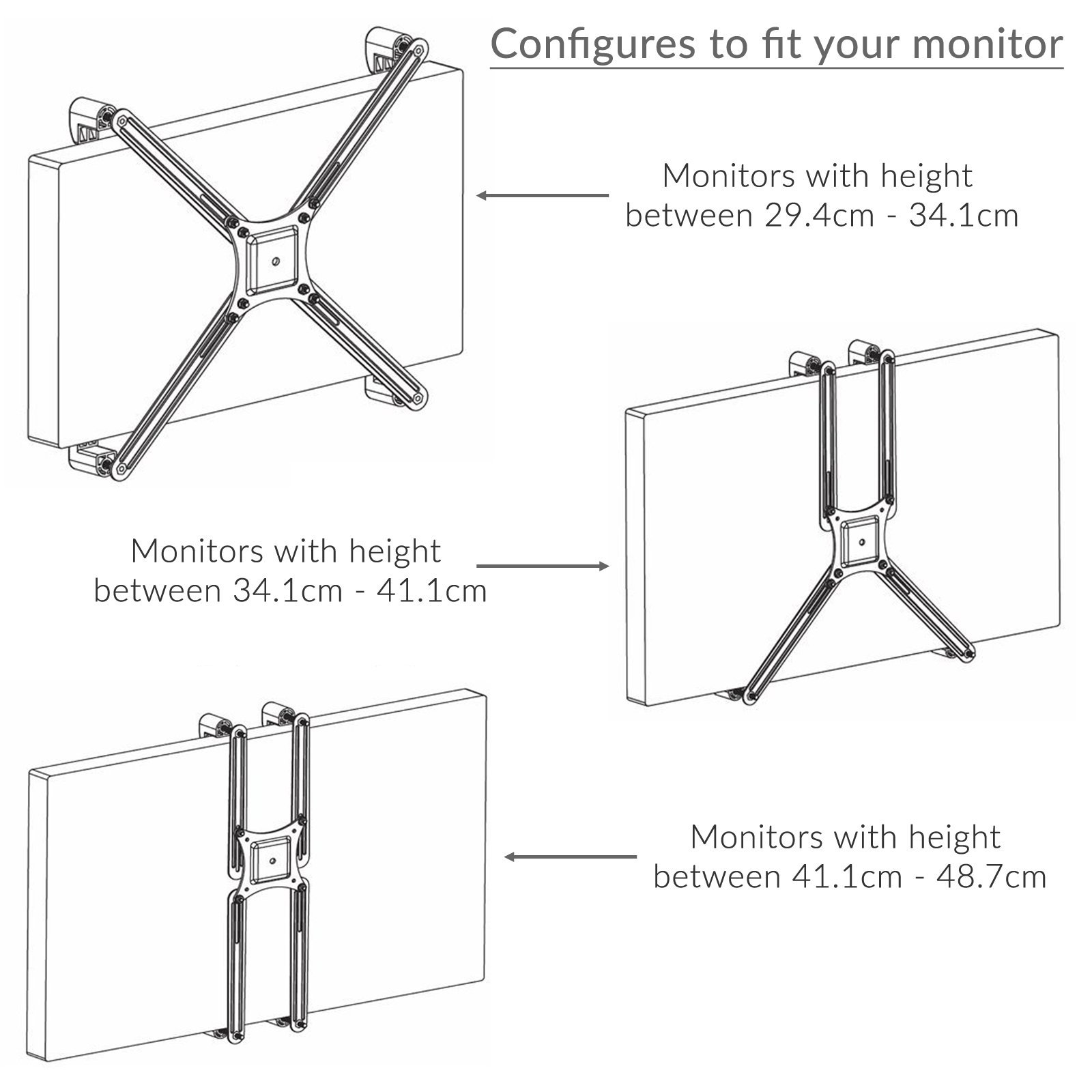 Configures to fit your monitor

Monitors with height between 29.4cm - 34.1cm

Monitors with height between 34.1cm - 41.1cm

Monitors with height between 41.1cm - 48.7cm