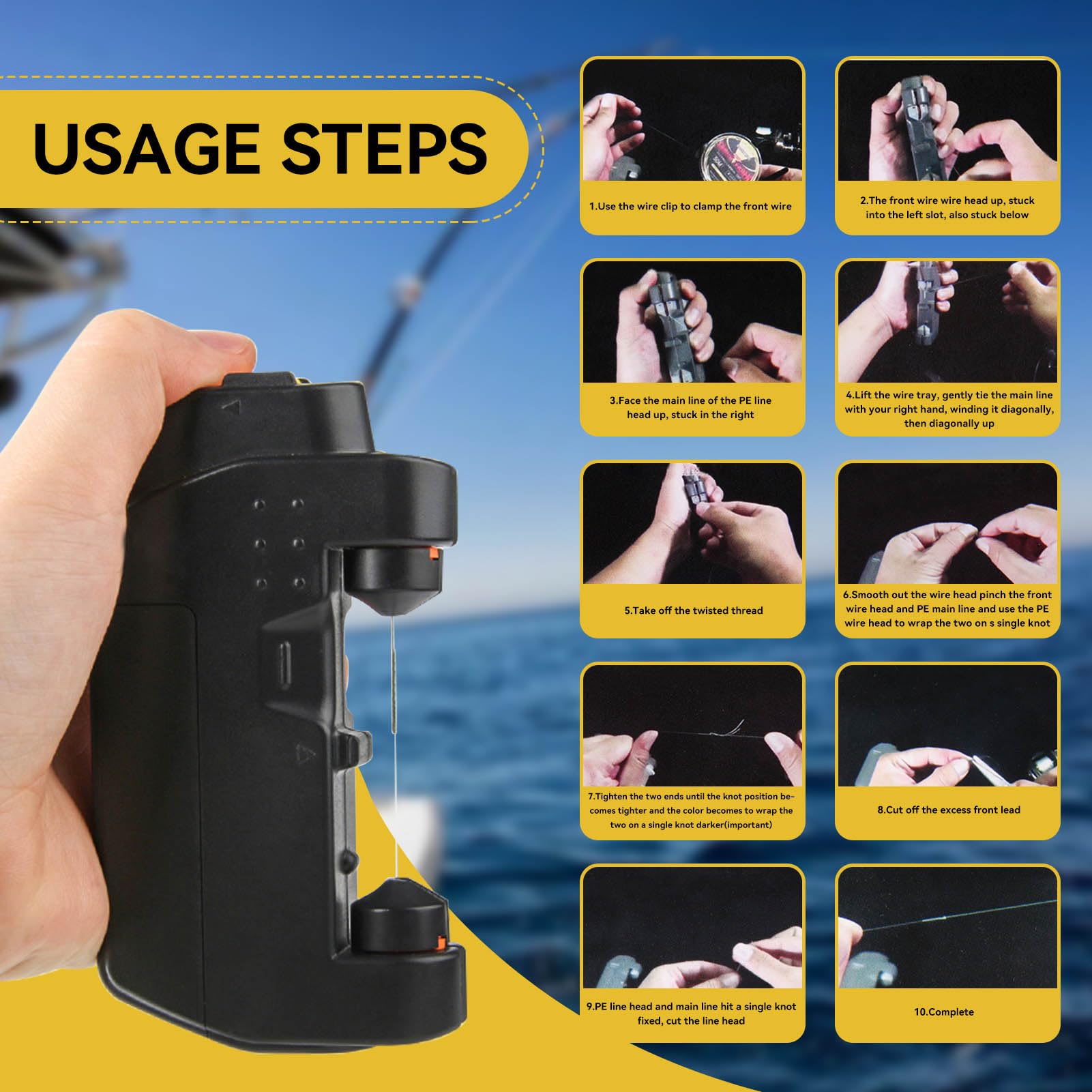 USAGE STEPS

1.Use the wire clip to clamp the front wire

2.The front wire wire head up, stuck into the left slot, also stuck below

3.Face the main line of the PE line head up, stuck in the right

4.Lift the wire tray, gently tie the main line with your right hand, winding it diagonally, then diagonally up

5.Take off the twisted thread

6.Smooth out the wire head pinch the front wire head and PE main line and use the PE wire head to wrap the two on s single knot

7.Tighten the two ends until the knot position becomes tighter and the color becomes to wrap the two on a single knot darker(important)

8.Cut off the excess front lead

9.PE line head and main line hit a single knot fixed, cut the line head

10.Complete