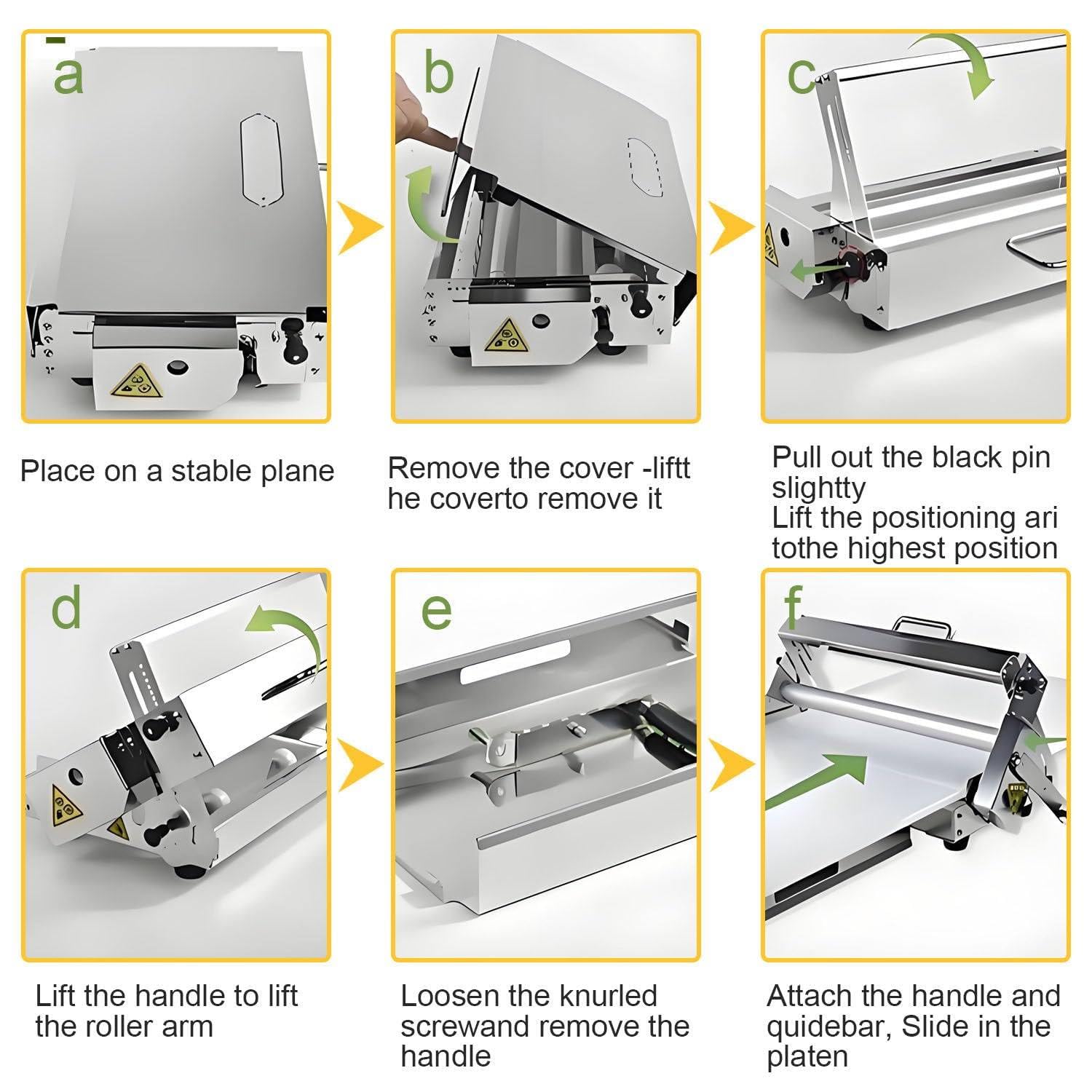 a

Place on a stable plane

b

Remove the cover -liftt he coverto remove it

c

Pull out the black pin slightty
Lift the positioning ari tothe highest position

d

Lift the handle to lift the roller arm

e

Loosen the knurled screwand remove the handle

f

Attach the handle and quidebar, Slide in the platen