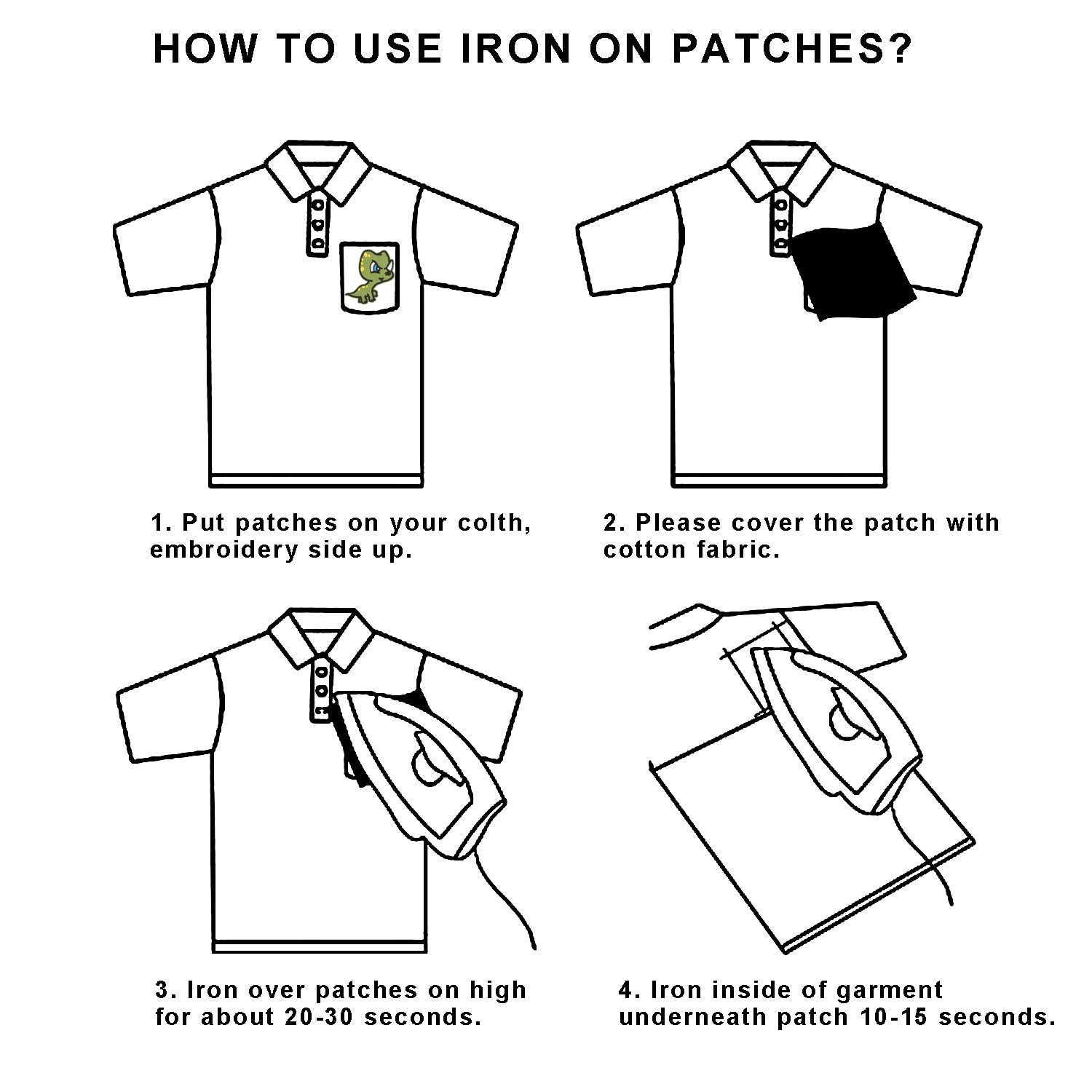 HOW TO USE IRON ON PATCHES?

1. Put patches on your colth, embroidery side up.

2. Please cover the patch with cotton fabric.

3. Iron over patches on high for about 20-30 seconds.

4. Iron inside of garment underneath patch 10-15 seconds.